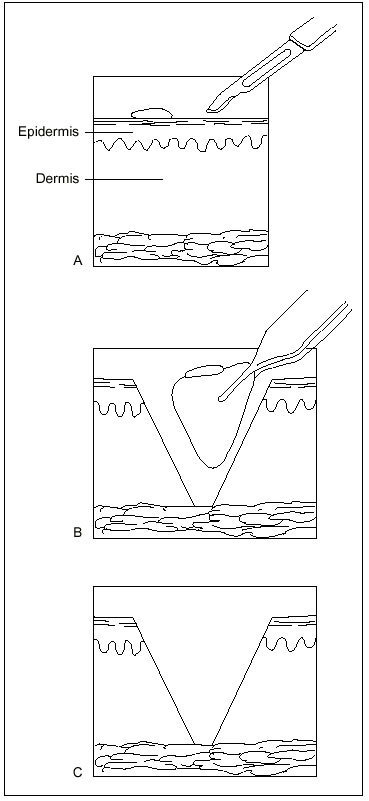 Epidermis

Dermis

A

B

C