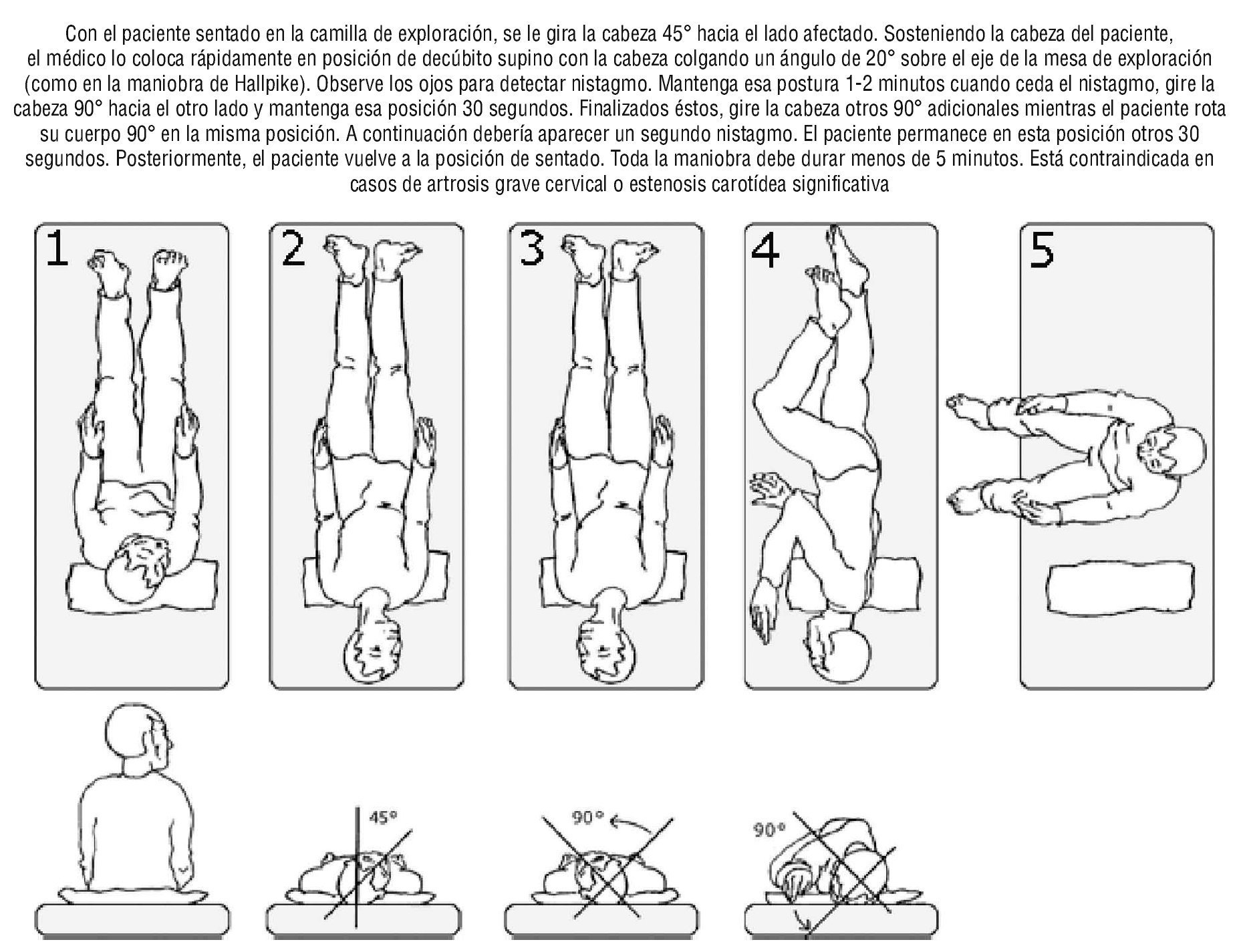 Con el paciente sentado en la camilla de exploración, se le gira la cabeza 45° hacia el lado afectado. Sosteniendo la cabeza del paciente, el médico lo coloca rápidamente en posición de decúbito supino con la cabeza colgando un ángulo de 20° sobre el eje de la mesa de exploración (como en la maniobra de Hallpike). Observe los ojos para detectar nistagmo. Mantenga esa postura 1-2 minutos cuando ceda el nistagmo, gire la cabeza 90° hacia el otro lado y mantenga esa posición 30 segundos. Finalizados éstos, gire la cabeza otros 90° adicionales mientras el paciente rota su cuerpo 90° en la misma posición. A continuación debería aparecer un segundo nistagmo. El paciente permanece en esta posición otros 30 segundos. Posteriormente, el paciente vuelve a la posición de sentado. Toda la maniobra debe durar menos de 5 minutos. Está contraindicada en casos de artrosis grave cervical o estenosis carotídea significativa

1

2

3

4

5

45°

90°

90°