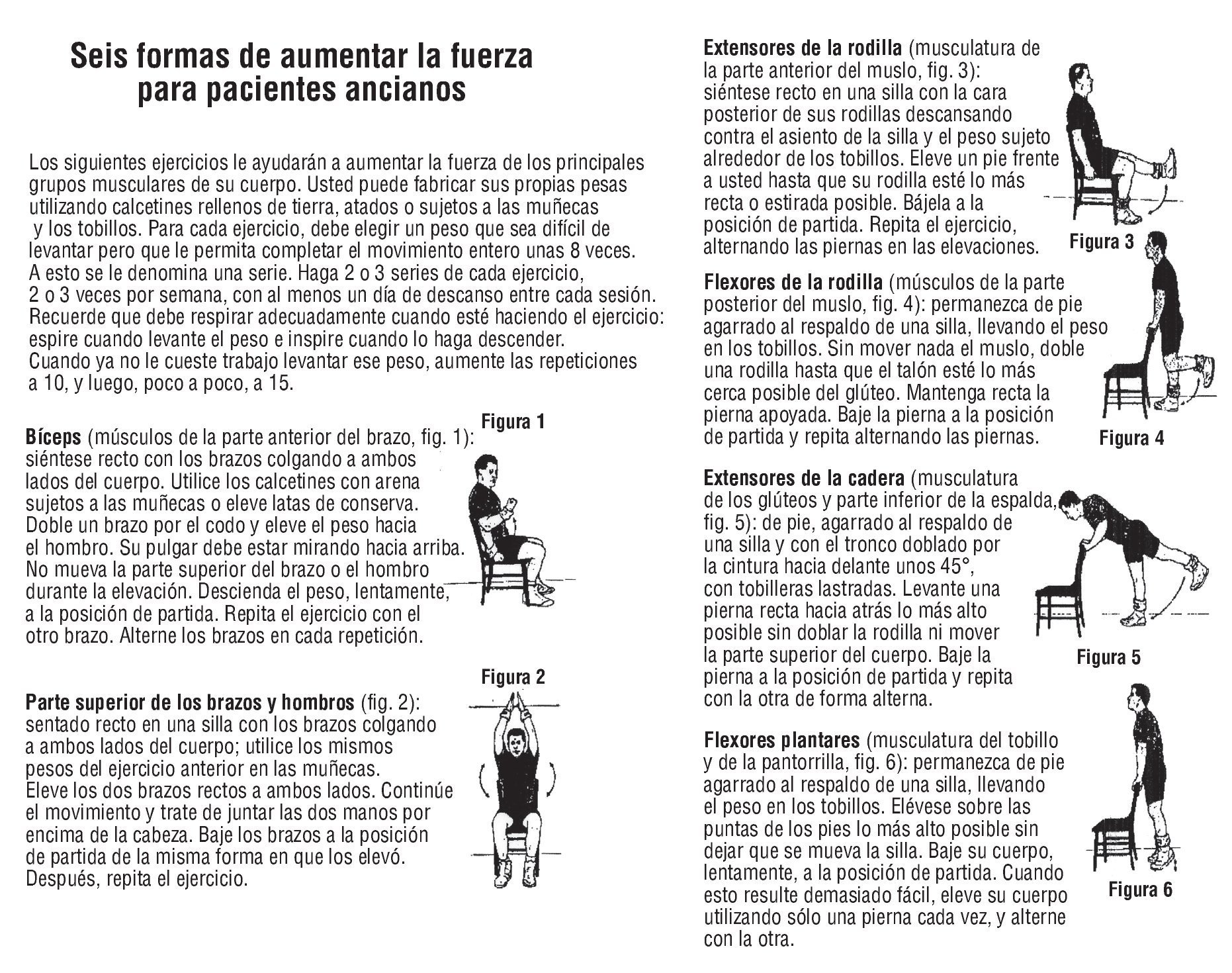 Seis formas de aumentar la fuerza para pacientes ancianos

Los siguientes ejercicios le ayudarán a aumentar la fuerza de los principales grupos musculares de su cuerpo. Usted puede fabricar sus propias pesas utilizando calcetines rellenos de tierra, atados o sujetos a las muñecas y los tobillos. Para cada ejercicio, debe elegir un peso que sea difícil de levantar pero que le permita completar el movimiento entero unas 8 veces. A esto se le denomina una serie. Haga 2 o 3 series de cada ejercicio, 2 o 3 veces por semana, con al menos un día de descanso entre cada sesión. Recuerde que debe respirar adecuadamente cuando esté haciendo el ejercicio: espire cuando levante el peso e inspire cuando lo haga descender. Cuando ya no le cueste trabajo levantar ese peso, aumente las repeticiones a 10, y luego, poco a poco, a 15.

Figura 1

Bíceps (músculos de la parte anterior del brazo, fig. 1): siéntese recto con los brazos colgando a ambos lados del cuerpo. Utilice los calcetines con arena sujetos a las muñecas o eleve latas de conserva. Doble un brazo por el codo y eleve el peso hacia el hombro. Su pulgar debe estar mirando hacia arriba. No mueva la parte superior del brazo o el hombro durante la elevación. Descienda el peso, lentamente, a la posición de partida. Repita el ejercicio con el otro brazo. Alterne los brazos en cada repetición.

Figura 2

Parte superior de los brazos y hombros (fig. 2): sentado recto en una silla con los brazos colgando a ambos lados del cuerpo; utilice los mismos pesos del ejercicio anterior en las muñecas. Eleve los dos brazos rectos a ambos lados. Continúe el movimiento y trate de juntar las dos manos por encima de la cabeza. Baje los brazos a la posición de partida de la misma forma en que los elevó. Después, repita el ejercicio.

Extensores de la rodilla (musculatura de la parte anterior del muslo, fig. 3): siéntese recto en una silla con la cara posterior de sus rodillas descansando contra el asiento de la silla y el peso sujeto alrededor de los tobillos. Eleve un pie frente a usted hasta que su rodilla esté lo más recta o estirada posible. Bájela a la posición de partida. Repita el ejercicio, alternando las piernas en las elevaciones.

Figura 3

Flexores de la rodilla (músculos de la parte posterior del muslo, fig. 4): permanezca de pie agarrado al respaldo de una silla, llevando el peso en los tobillos. Sin mover nada el muslo, doble una rodilla hasta que el talón esté lo más cerca posible del glúteo. Mantenga recta la pierna apoyada. Baje la pierna a la posición de partida y repita alternando las piernas.

Figura 4

Extensores de la cadera (musculatura de los glúteos y parte inferior de la espalda, fig. 5): de pie, agarrado al respaldo de una silla y con el tronco doblado por la cintura hacia delante unos 45°, con tobilleras lastradas. Levante una pierna recta hacia atrás lo más alto posible sin doblar la rodilla ni mover la parte superior del cuerpo. Baje la pierna a la posición de partida y repita con la otra de forma alterna.

Figura 5

Flexores plantares (musculatura del tobillo y de la pantorrilla, fig. 6): permanezca de pie agarrado al respaldo de una silla, llevando el peso en los tobillos. Elévese sobre las puntas de los pies lo más alto posible sin dejar que se mueva la silla. Baje su cuerpo, lentamente, a la posición de partida. Cuando esto resulte demasiado fácil, eleve su cuerpo utilizando sólo una pierna cada vez, y alterne con la otra.

Figura 6