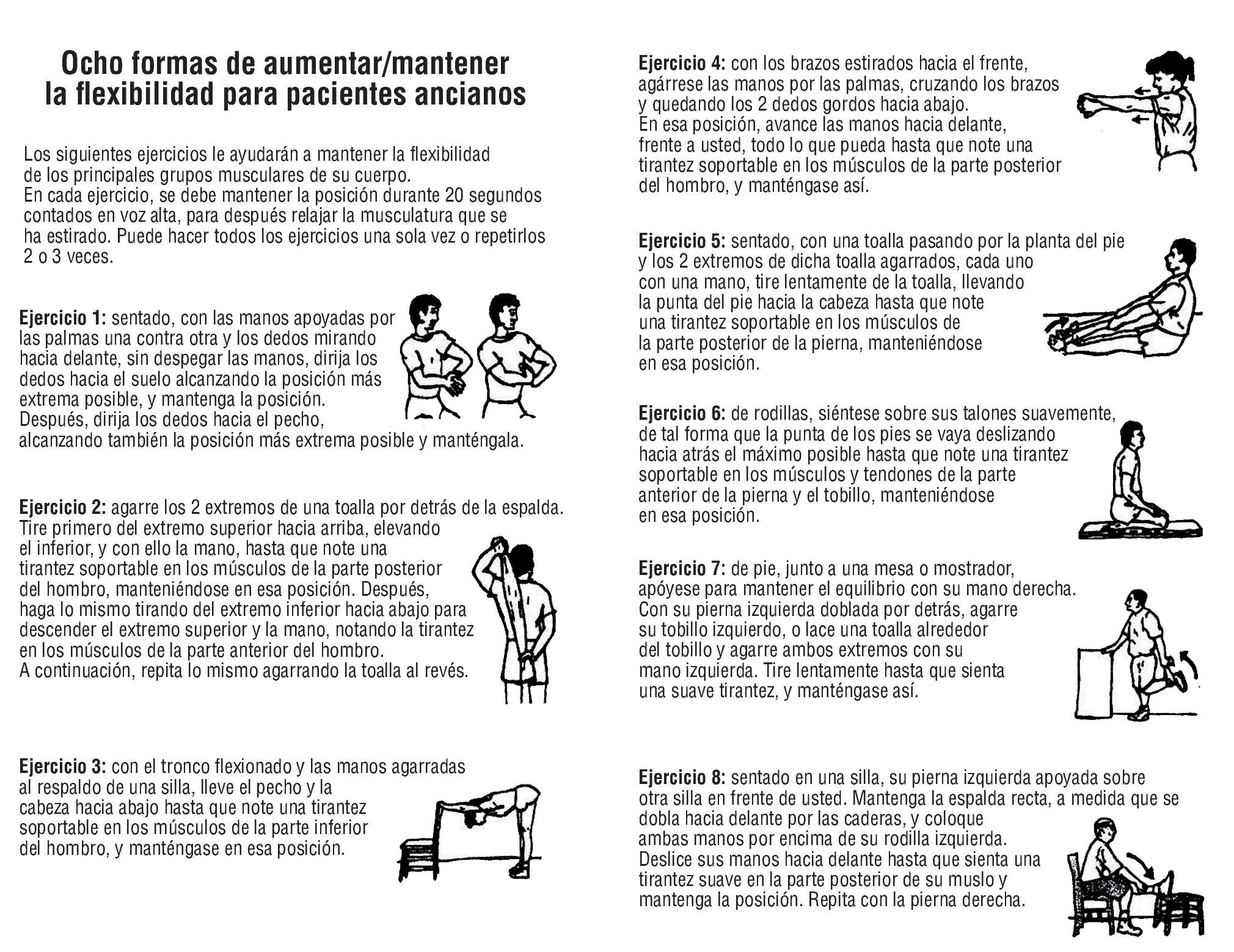 Ocho formas de aumentar/mantener la flexibilidad para pacientes ancianos

Los siguientes ejercicios le ayudarán a mantener la flexibilidad de los principales grupos musculares de su cuerpo.
En cada ejercicio, se debe mantener la posición durante 20 segundos contados en voz alta, para después relajar la musculatura que se ha estirado. Puede hacer todos los ejercicios una sola vez o repetirlos 2 o 3 veces.

Ejercicio 1: sentado, con las manos apoyadas por las palmas una contra otra y los dedos mirando hacia delante, sin despegar las manos, dirija los dedos hacia el suelo alcanzando la posición más extrema posible, y mantenga la posición.
Después, dirija los dedos hacia el pecho, alcanzando también la posición más extrema posible y manténgala.

Ejercicio 2: agarre los 2 extremos de una toalla por detrás de la espalda. Tire primero del extremo superior hacia arriba, elevando el inferior, y con ello la mano, hasta que note una tirantez soportable en los músculos de la parte posterior del hombro, manteniéndose en esa posición. Después, haga lo mismo tirando del extremo inferior hacia abajo para descender el extremo superior y la mano, notando la tirantez en los músculos de la parte anterior del hombro.
A continuación, repita lo mismo agarrando la toalla al revés.

Ejercicio 3: con el tronco flexionado y las manos agarradas al respaldo de una silla, lleve el pecho y la cabeza hacia abajo hasta que note una tirantez soportable en los músculos de la parte inferior del hombro, y manténgase en esa posición.

Ejercicio 4: con los brazos estirados hacia el frente, agárrese las manos por las palmas, cruzando los brazos y quedando los 2 dedos gordos hacia abajo.
En esa posición, avance las manos hacia delante, frente a usted, todo lo que pueda hasta que note una tirantez soportable en los músculos de la parte posterior del hombro, y manténgase así.

Ejercicio 5: sentado, con una toalla pasando por la planta del pie y los 2 extremos de dicha toalla agarrados, cada uno con una mano, tire lentamente de la toalla, llevando la punta del pie hacia la cabeza hasta que note una tirantez soportable en los músculos de la parte posterior de la pierna, manteniéndose en esa posición.

Ejercicio 6: de rodillas, siéntese sobre sus talones suavemente, de tal forma que la punta de los pies se vaya deslizando hacia atrás el máximo posible hasta que note una tirantez soportable en los músculos y tendones de la parte anterior de la pierna y el tobillo, manteniéndose en esa posición.

Ejercicio 7: de pie, junto a una mesa o mostrador, apóyese para mantener el equilibrio con su mano derecha. Con su pierna izquierda doblada por detrás, agarre su tobillo izquierdo, o lace una toalla alrededor del tobillo y agarre ambos extremos con su mano izquierda. Tire lentamente hasta que sienta una suave tirantez, y manténgase así.

Ejercicio 8: sentado en una silla, su pierna izquierda apoyada sobre otra silla en frente de usted. Mantenga la espalda recta, a medida que se dobla hacia delante por las caderas, y coloque ambas manos por encima de su rodilla izquierda.
Deslice sus manos hacia delante hasta que sienta una tirantez suave en la parte posterior de su muslo y mantenga la posición. Repita con la pierna derecha.