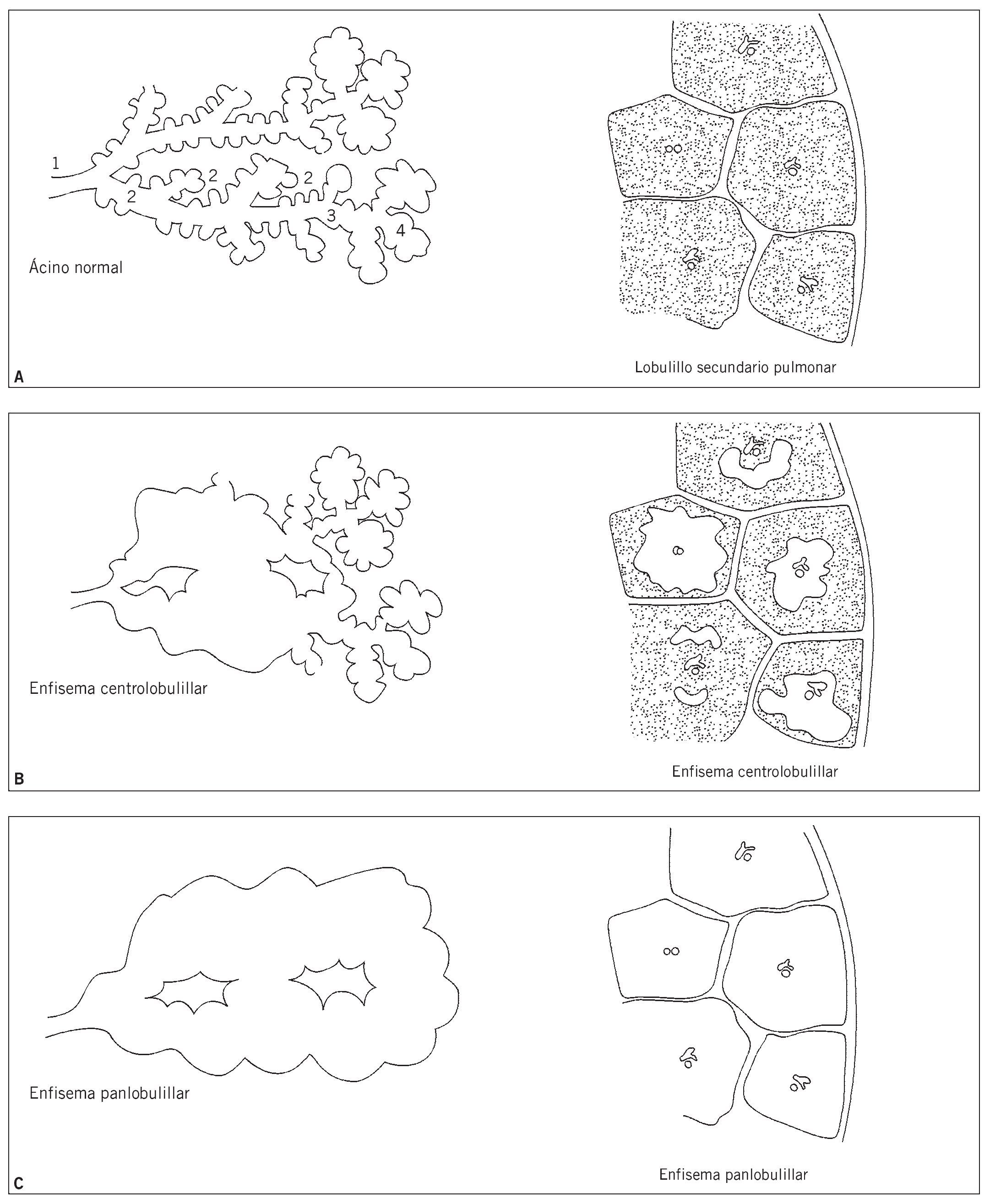 1
2
2
2
3
4
Ácino normal

Lobulillo secundario pulmonar

A

Enfisema centrolobulillar

Enfisema centrolobulillar

B

Enfisema panlobulillar

Enfisema panlobulillar

C