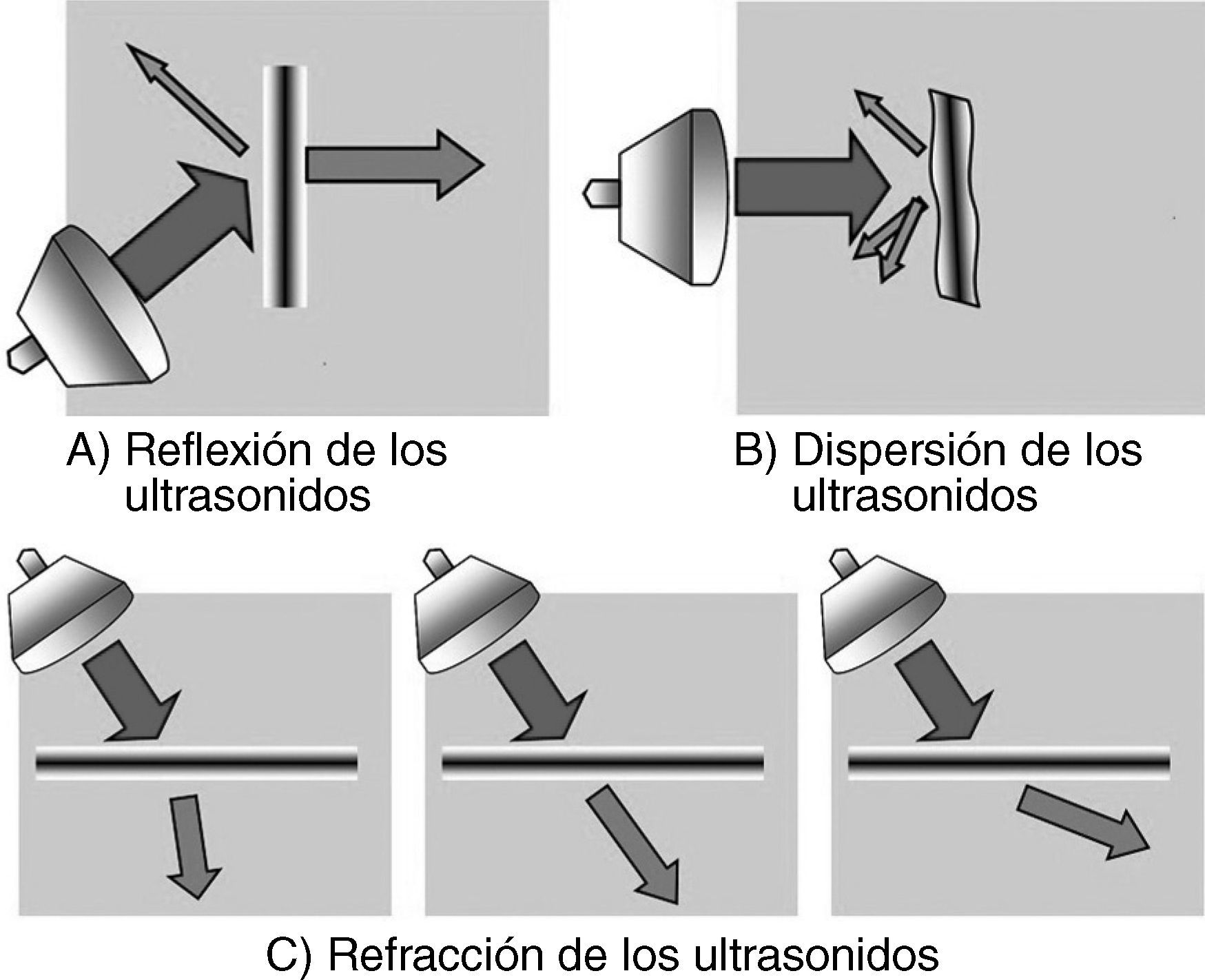 A) Reflexión de los ultrasonidos

B) Dispersión de los ultrasonidos

C) Refracción de los ultrasonidos