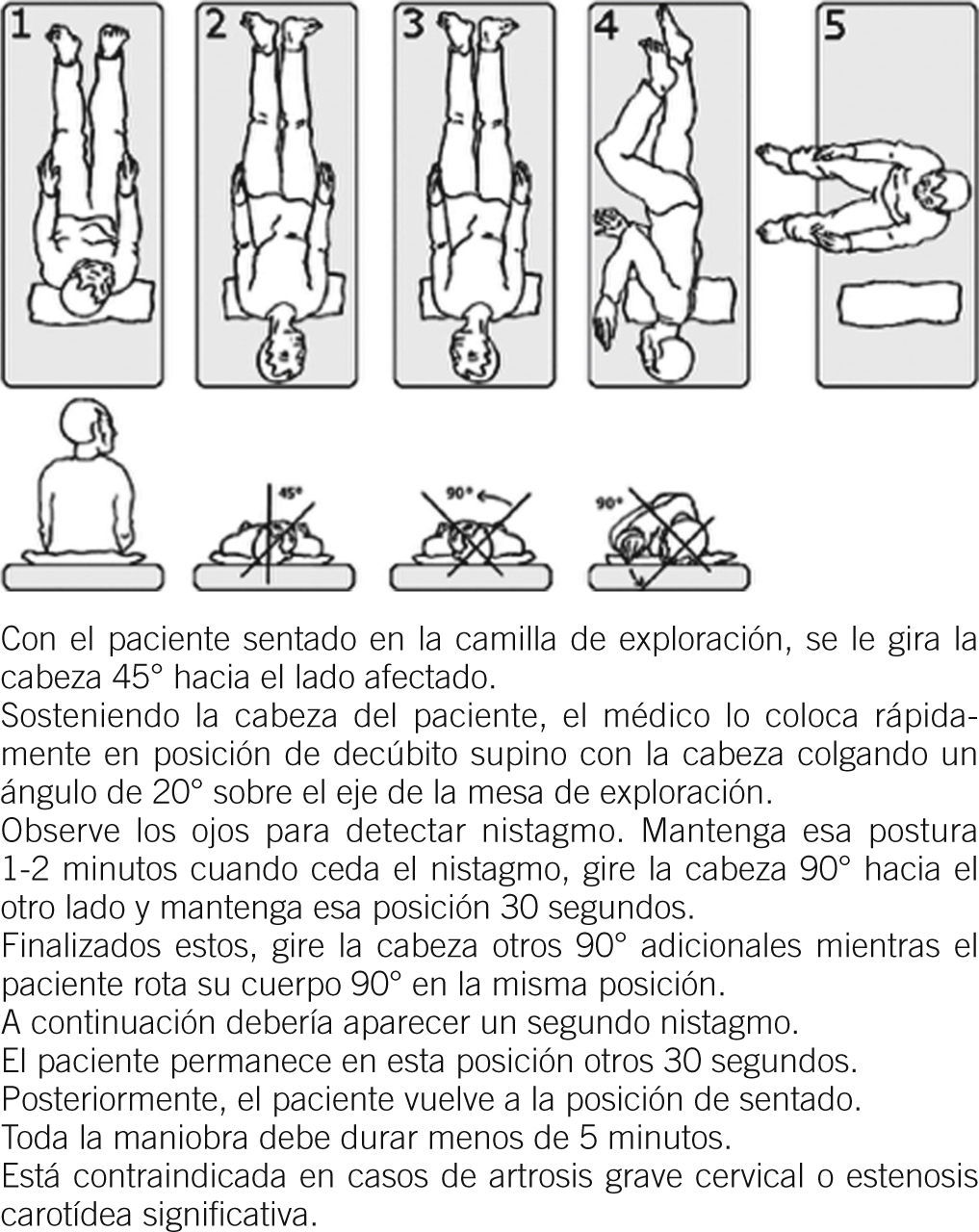 1

2

3

4

5

45°

90°

90°

Con el paciente sentado en la camilla de exploración, se le gira la cabeza 45° hacia el lado afectado.
Sosteniendo la cabeza del paciente, el médico lo coloca rápidamente en posición de decúbito supino con la cabeza colgando un ángulo de 20° sobre el eje de la mesa de exploración.
Observe los ojos para detectar nistagmo. Mantenga esa postura 1-2 minutos cuando ceda el nistagmo, gire la cabeza 90° hacia el otro lado y mantenga esa posición 30 segundos.
Finalizados estos, gire la cabeza otros 90° adicionales mientras el paciente rota su cuerpo 90° en la misma posición.
A continuación debería aparecer un segundo nistagmo.
El paciente permanece en esta posición otros 30 segundos.
Posteriormente, el paciente vuelve a la posición de sentado.
Toda la maniobra debe durar menos de 5 minutos.
Está contraindicada en casos de artrosis grave cervical o estenosis carotídea significativa.