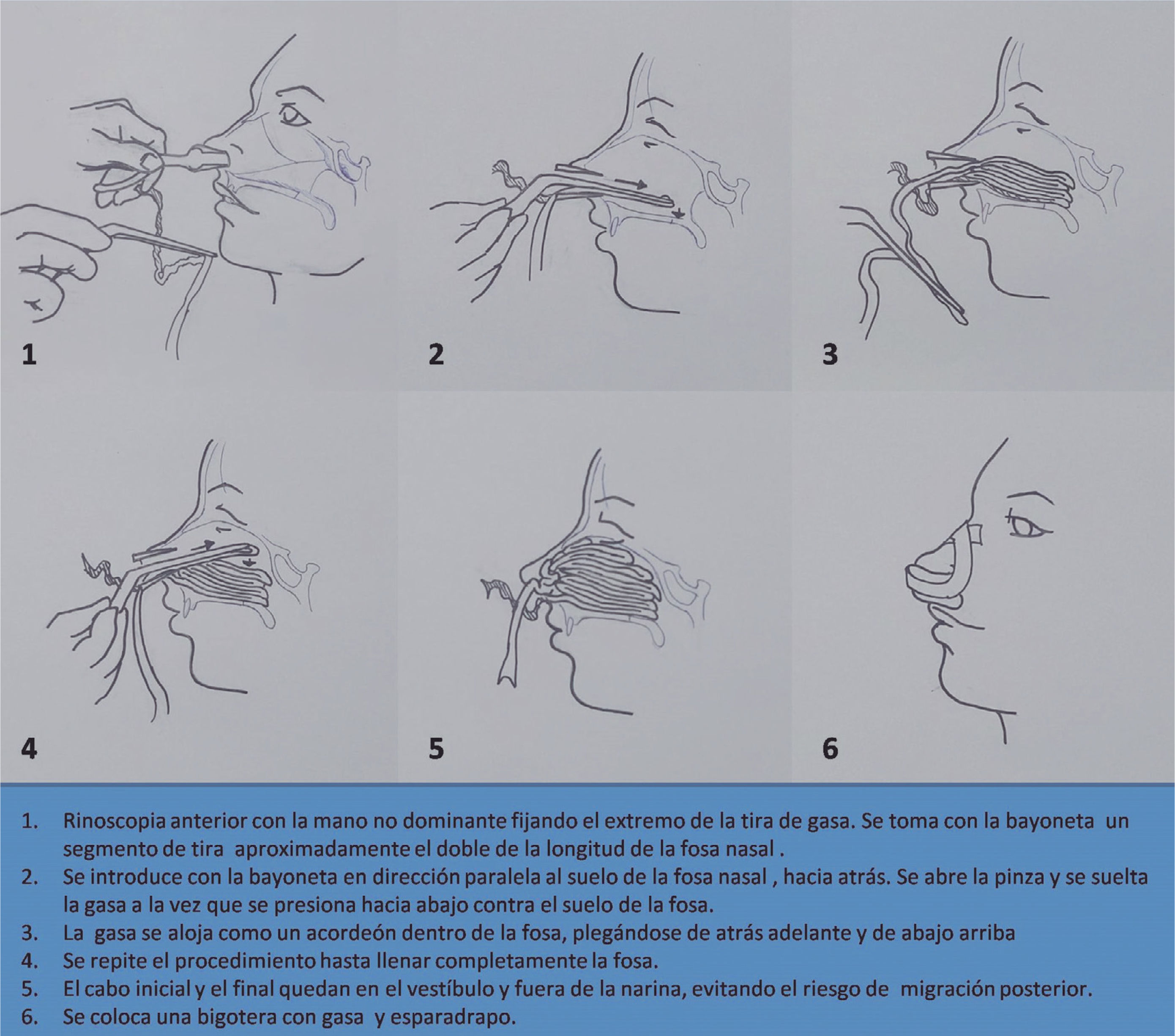 1

2

3

4

5

6

1. Rinoscopia anterior con la mano no dominante fijando el extremo de la tira de gasa. Se toma con la bayoneta un segmento de tira aproximadamente el doble de la longitud de la fosa nasal .
2. Se introduce con la bayoneta en dirección paralela al suelo de la fosa nasal , hacia atrás. Se abre la pinza y se suelta la gasa a la vez que se presiona hacia abajo contra el suelo de la fosa.
3. La gasa se aloja como un acordeón dentro de la fosa, plegándose de atrás adelante y de abajo arriba
4. Se repite el procedimiento hasta llenar completamente la fosa.
5. El cabo inicial y el final quedan en el vestíbulo y fuera de la narina, evitando el riesgo de migración posterior.
6. Se coloca una bigotera con gasa y esparadrapo.