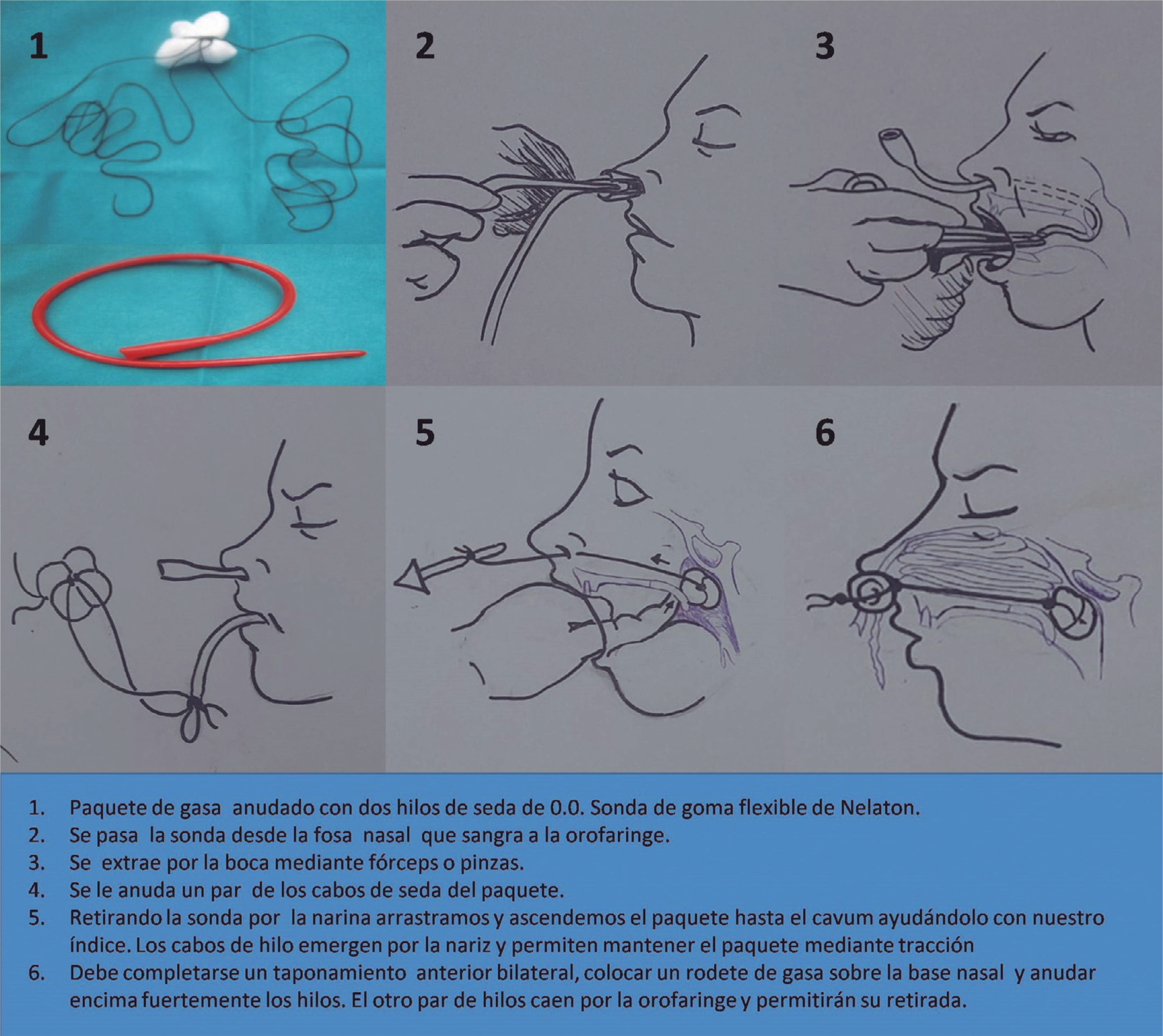 1

2

3

4

5

6

1. Paquete de gasa anudado con dos hilos de seda de 0.0. Sonda de goma flexible de Nelaton.
2. Se pasa la sonda desde la fosa nasal que sangra a la orofaringe.
3. Se extrae por la boca mediante fórceps o pinzas.
4. Se le anuda un par de los cabos de seda del paquete.
5. Retirando la sonda por la narina arrastramos y ascendemos el paquete hasta el cavum ayudándolo con nuestro índice. Los cabos de hilo emergen por la nariz y permiten mantener el paquete mediante tracción
6. Debe completarse un taponamiento anterior bilateral, colocar un rodete de gasa sobre la base nasal y anudar encima fuertemente los hilos. El otro par de hilos caen por la orofaringe y permitirán su retirada.