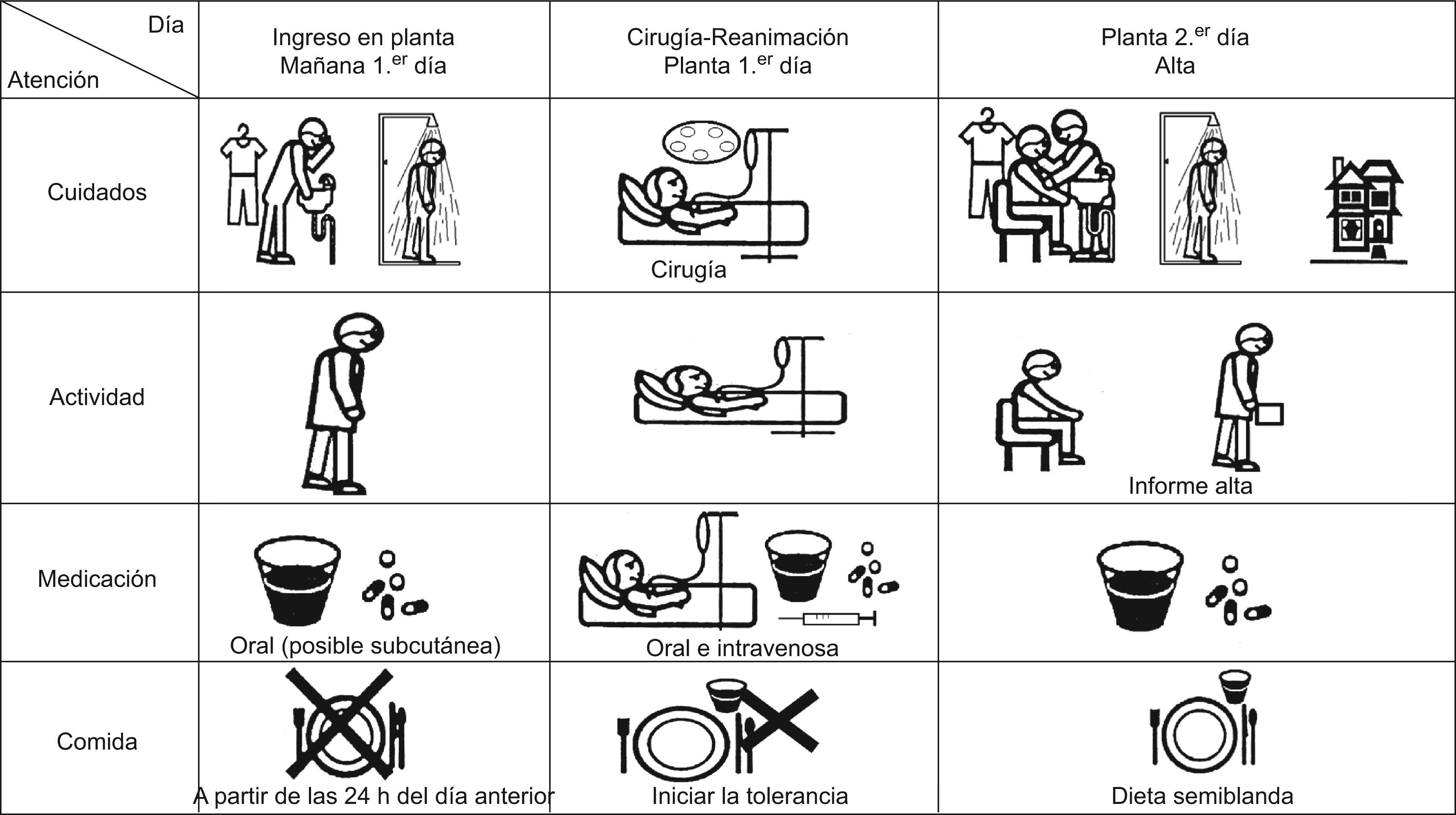 | Día / Atención | Ingreso en planta Mañana 1.$^{er}$ día | Cirugía-Reanimación Planta 1.$^{er}$ día | Planta 2.$^{er}$ día Alta |
|---|---|---|---|
| Cuidados | | Cirugía | |
| Actividad | | | Informe alta |
| Medicación | Oral (posible subcutánea) | Oral e intravenosa | |
| Comida | A partir de las 24 h del día anterior | Iniciar la tolerancia | Dieta semiblanda |