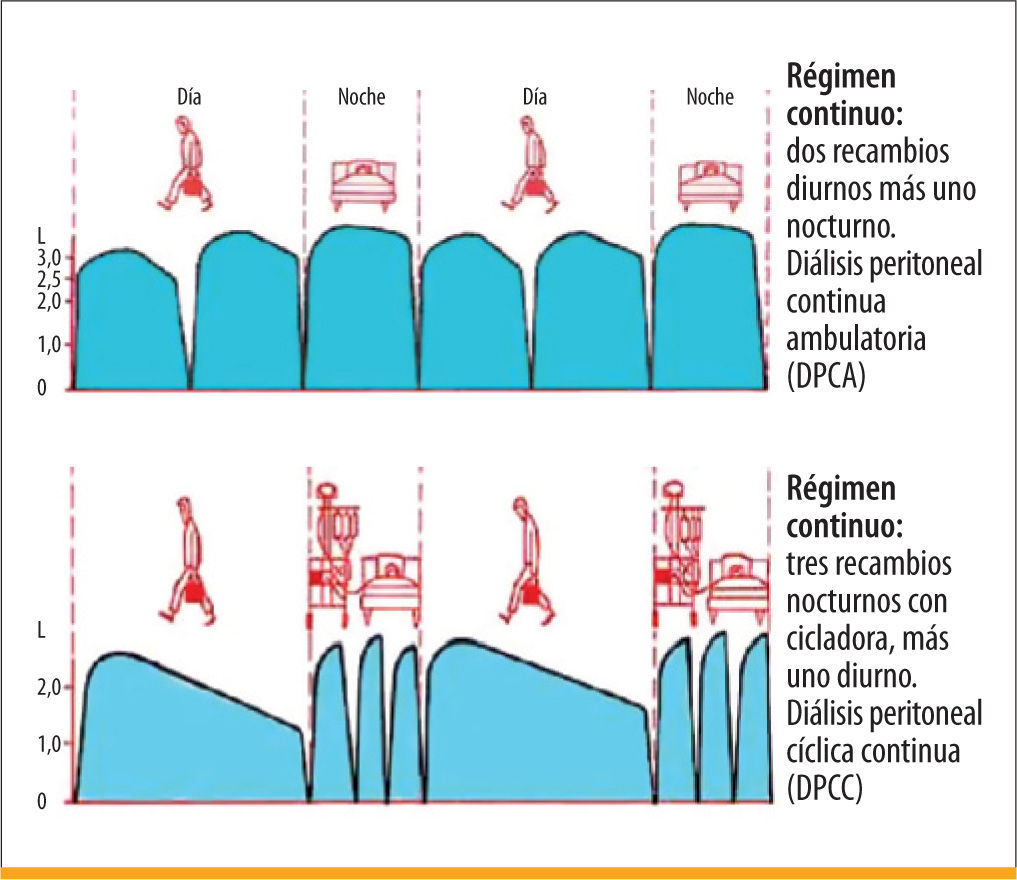 Día

Noche

Día

Noche

L
3,0
2,5
2,0
1,0
0

**Régimen continuo:** dos recambios diurnos más uno nocturno. Diálisis peritoneal continua ambulatoria (DPCA)

L
2,0
1,0
0

**Régimen continuo:** tres recambios nocturnos con cicladora, más uno diurno. Diálisis peritoneal cíclica continua (DPCC)