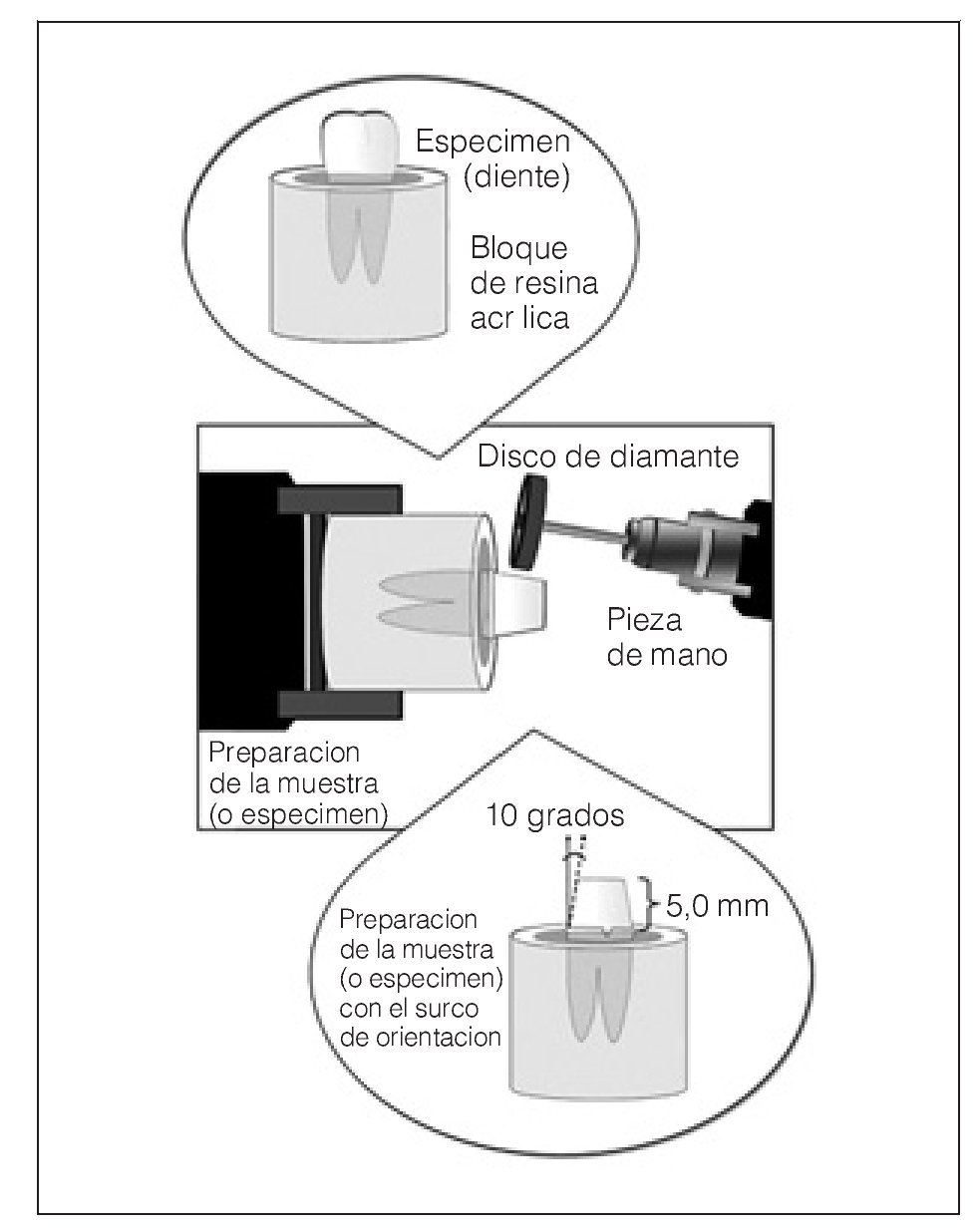 Especimen (diente)

Bloque de resina acr lica

Disco de diamante

Pieza de mano

Preparacion de la muestra (o especimen)

10 grados

5,0 mm

Preparacion de la muestra (o especimen) con el surco de orientacion