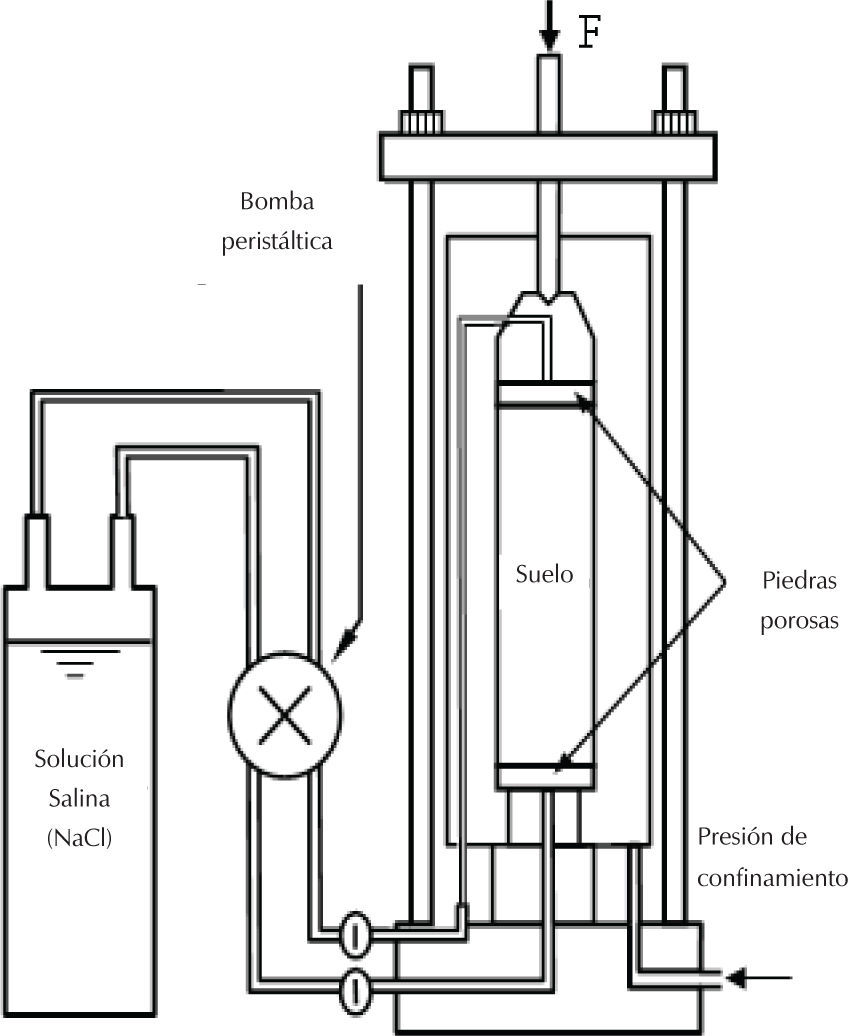 F

Bomba peristáltica

Suelo

Piedras porosas

Solución Salina (NaCl)

Presión de confinamiento