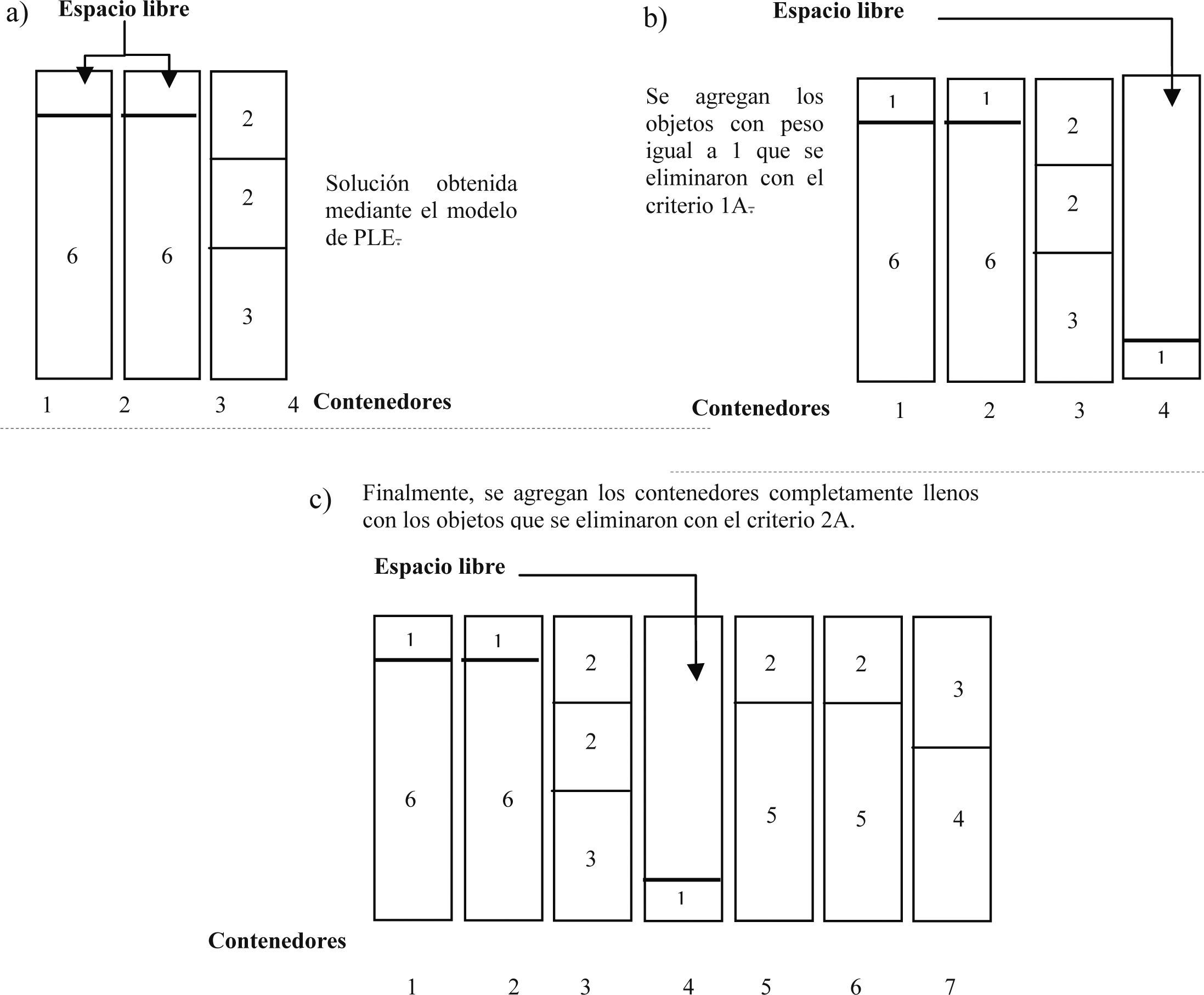 a) Espacio libre

6

6

2

2

3

Solución obtenida mediante el modelo de PLE.

1 2 3 4 Contenedores

b) Espacio libre

Se agregan los objetos con peso igual a 1 que se eliminaron con el criterio 1A.

1

6

1

6

2

2

3

1

Contenedores 1 2 3 4

c) Finalmente, se agregan los contenedores completamente llenos con los objetos que se eliminaron con el criterio 2A.

Espacio libre

1

6

1

6

2

2

3

1

2

5

2

5

3

4

Contenedores

1 2 3 4 5 6 7