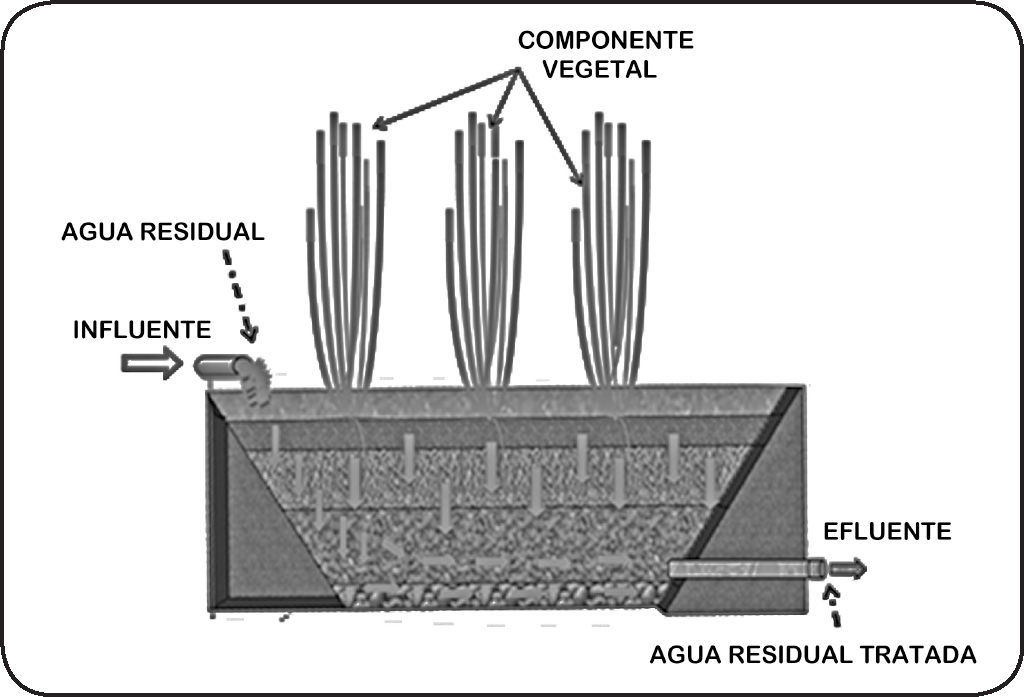 COMPONENTE VEGETAL

AGUA RESIDUAL

INFLUENTE

EFLUENTE

AGUA RESIDUAL TRATADA