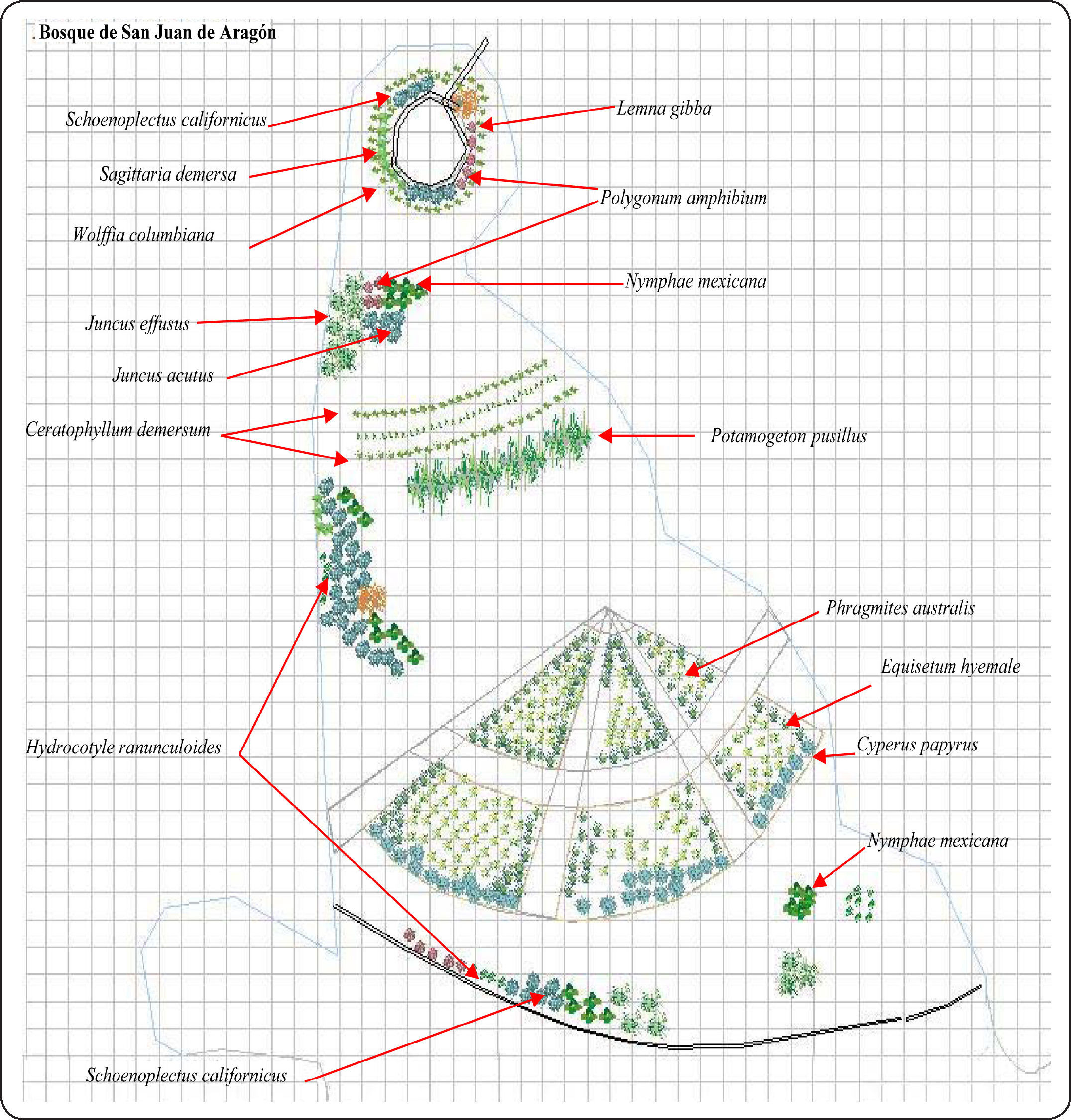 . Bosque de San Juan de Aragón

Schoenoplectus californicus

Lemna gibba

Sagittaria demersa

Polygonum amphibium

Wolffia columbiana

Nymphae mexicana

Juncus effusus

Juncus acutus

Ceratophyllum demersum

Potamogeton pusillus

Phragmites australis

Equisetum hyemale

Hydrocotyle ranunculoides

Cyperus papyrus

Nymphae mexicana

Schoenoplectus californicus