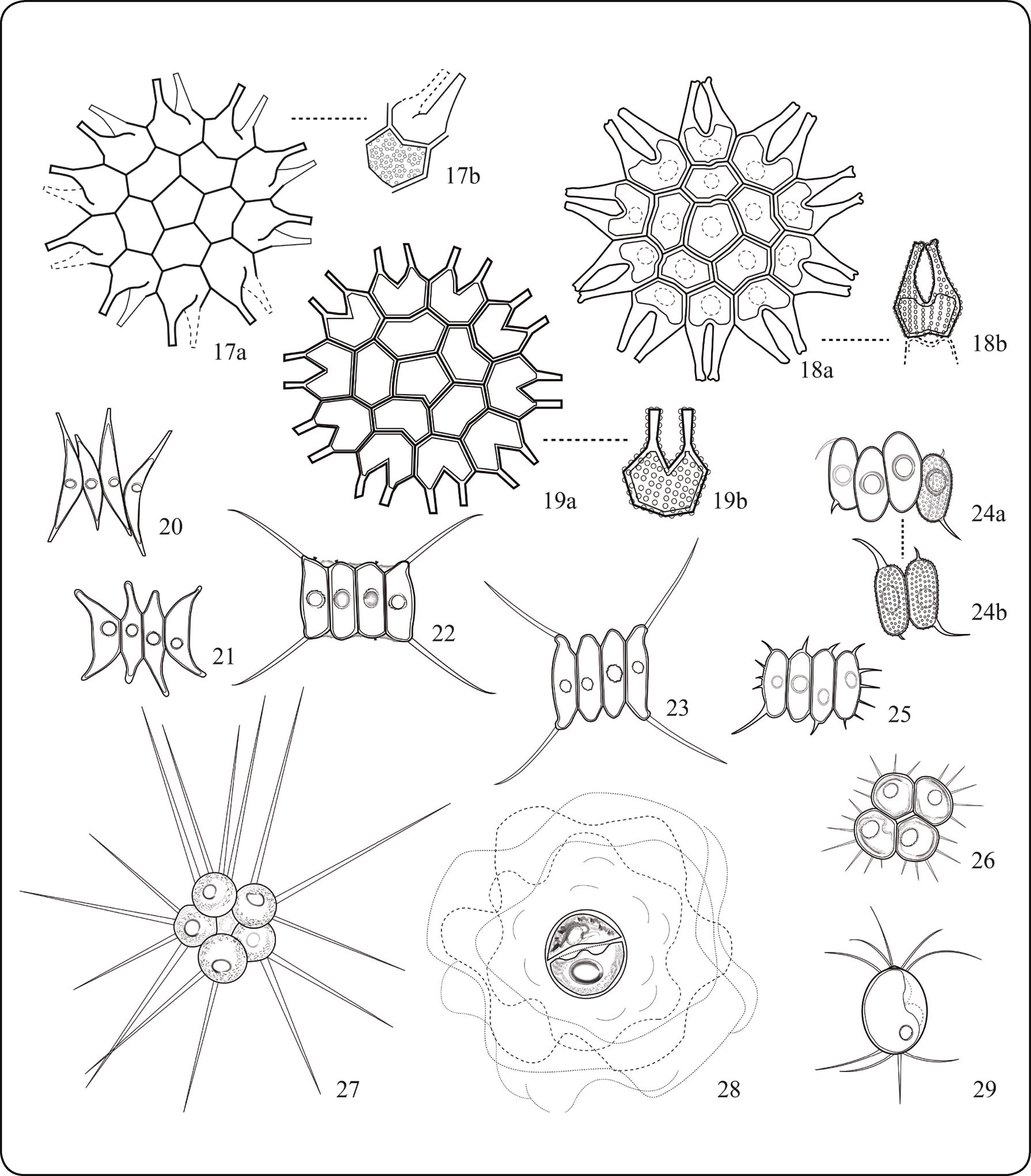 17b
17a
18a
18b
19a
19b
20
24a
24b
21
22
23
25
26
27
28
29