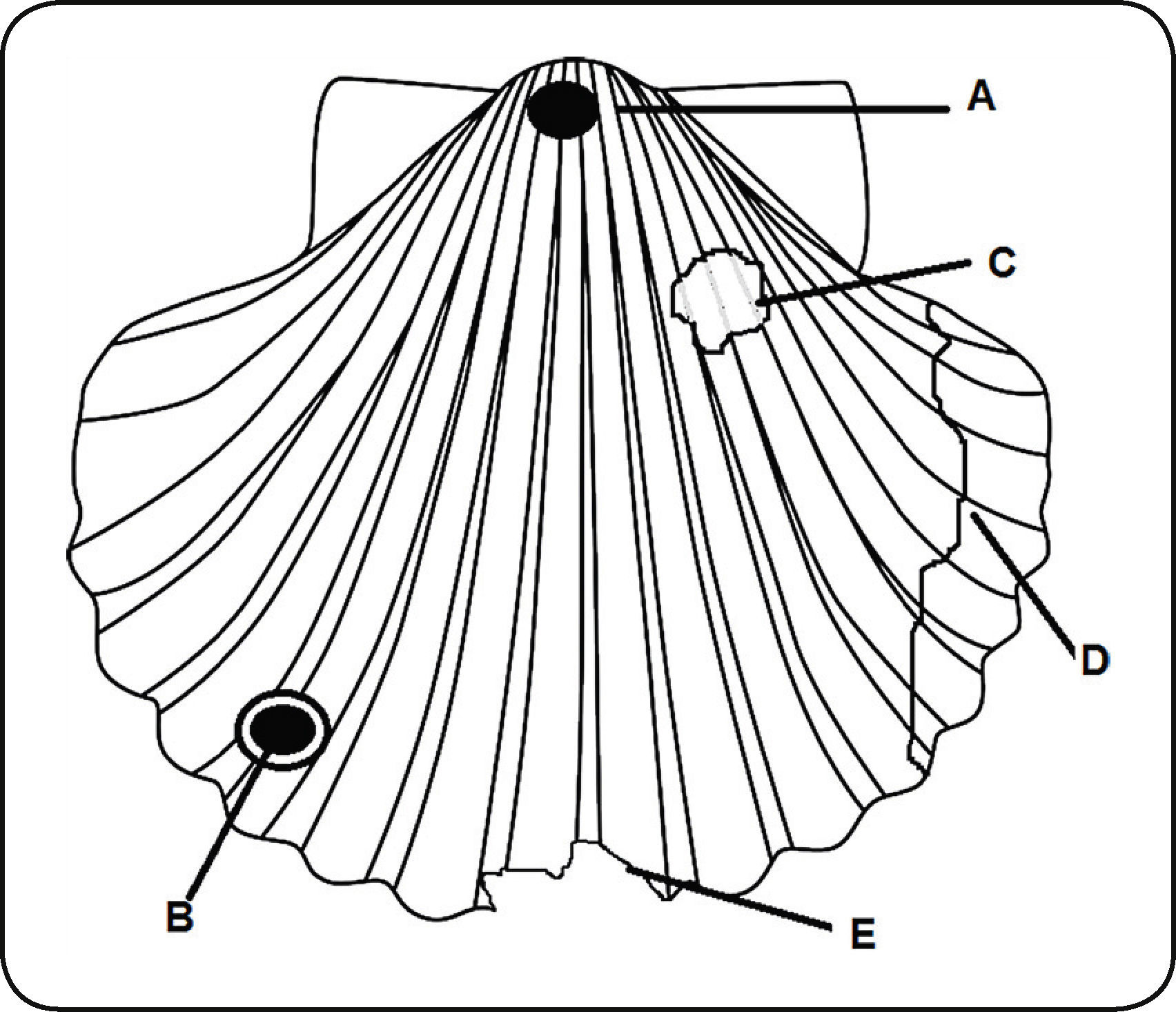 A
C
D
B
E