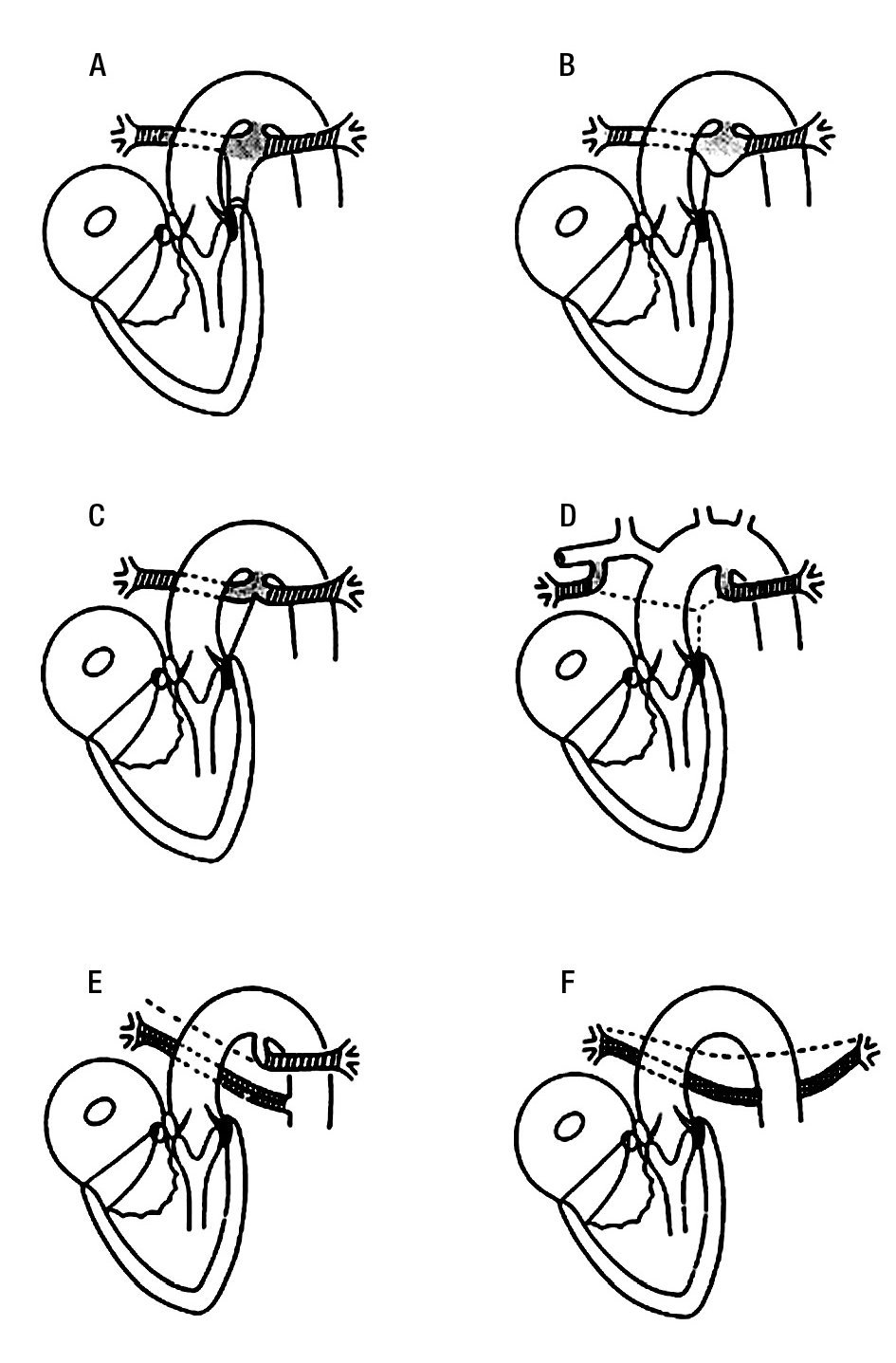 A

B

C

D

E

F