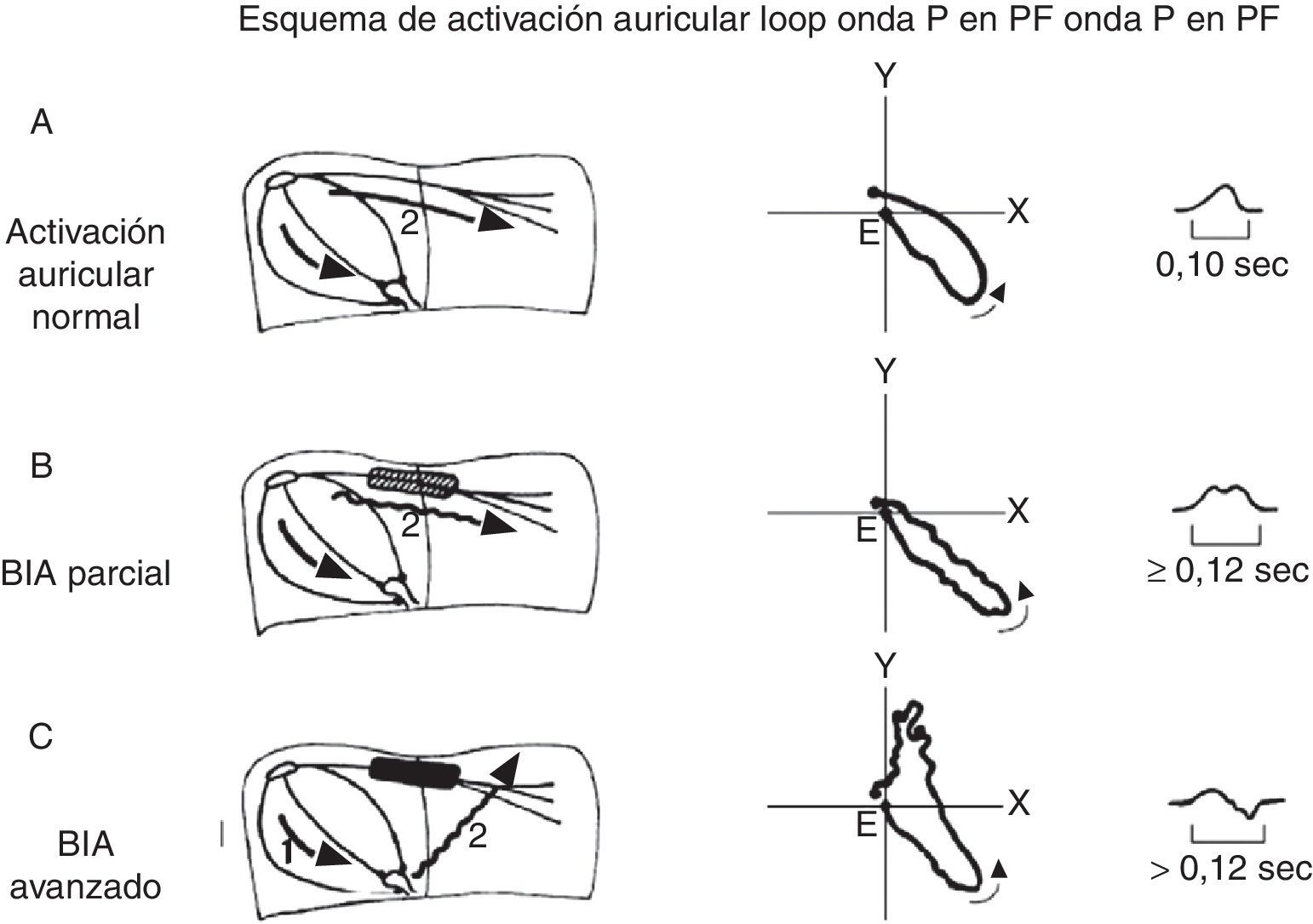 Esquema de activación auricular loop onda P en PF onda P en PF

A

Activación auricular normal

2

Y

X

E

0,10 sec

B

BIA parcial

2

Y

X

E

$\geq$ 0,12 sec

C

BIA avanzado

1

2

Y

X

E

$>$ 0,12 sec