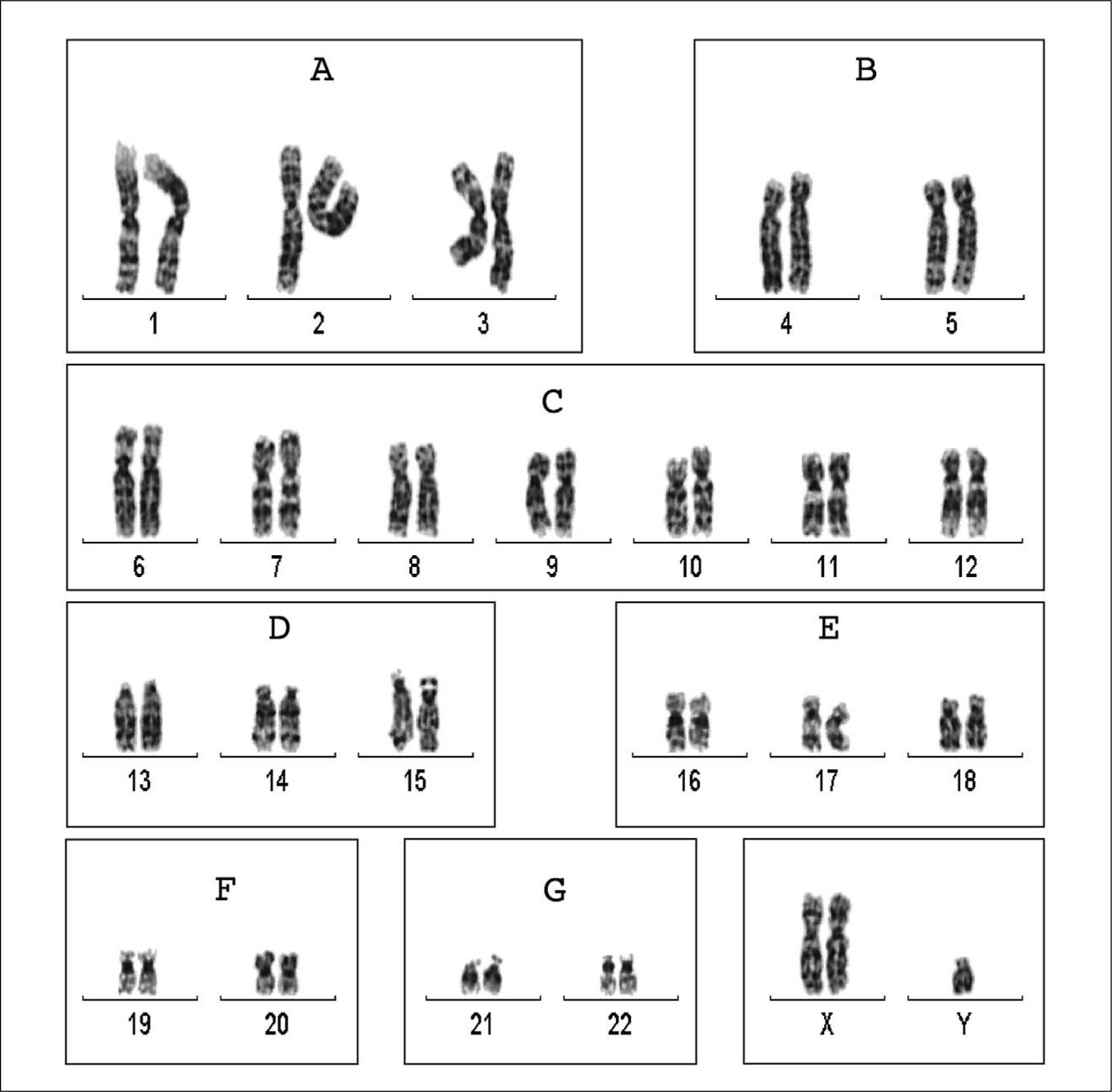 A

1 2 3

B

4 5

C

6 7 8 9 10 11 12

D

13 14 15

E

16 17 18

F

19 20

G

21 22

X Y