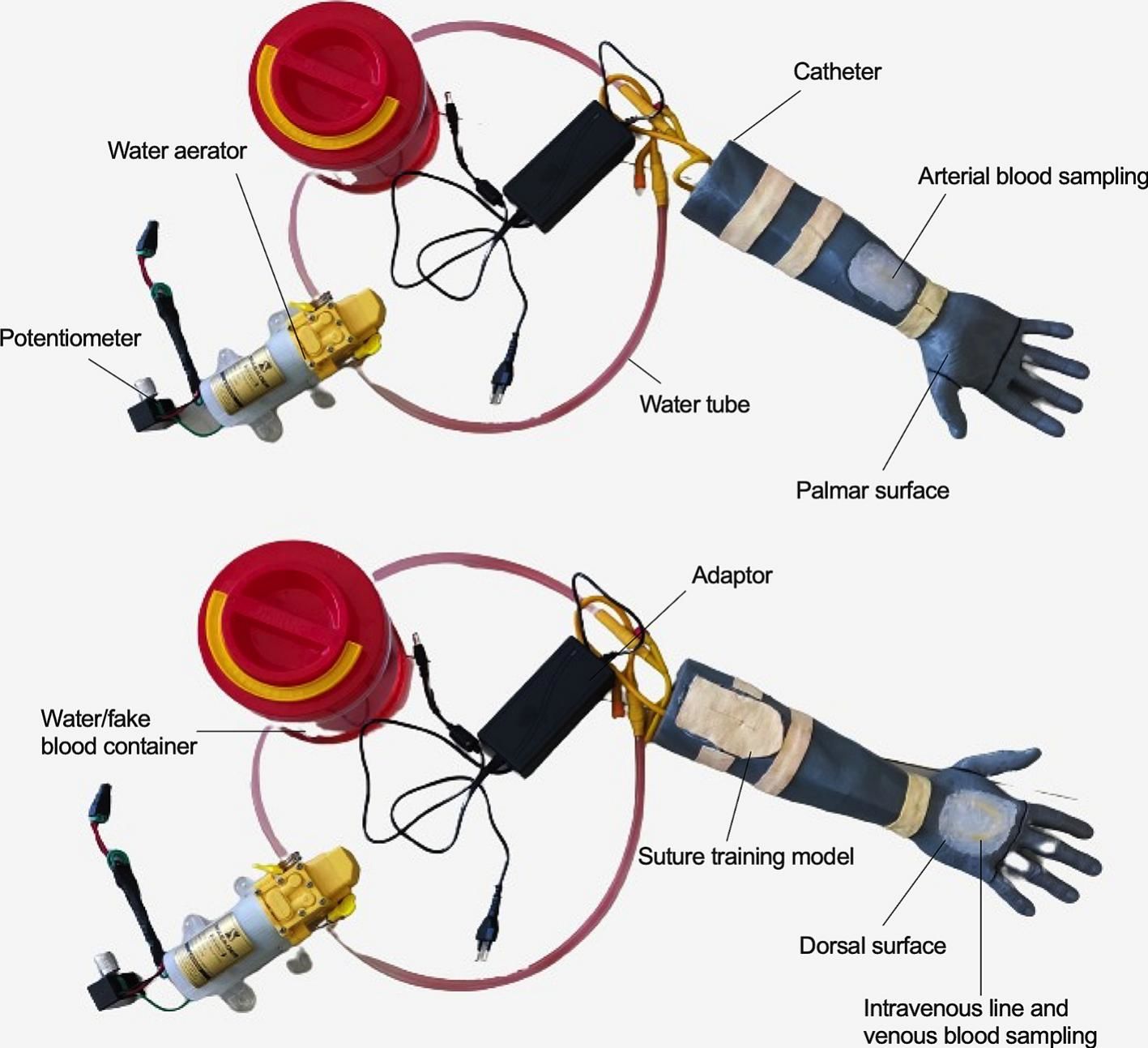 Catheter

Water aerator

Arterial blood sampling

Potentiometer

Water tube

Palmar surface

Adaptor

Water/fake blood container

Suture training model

Dorsal surface

Intravenous line and venous blood sampling