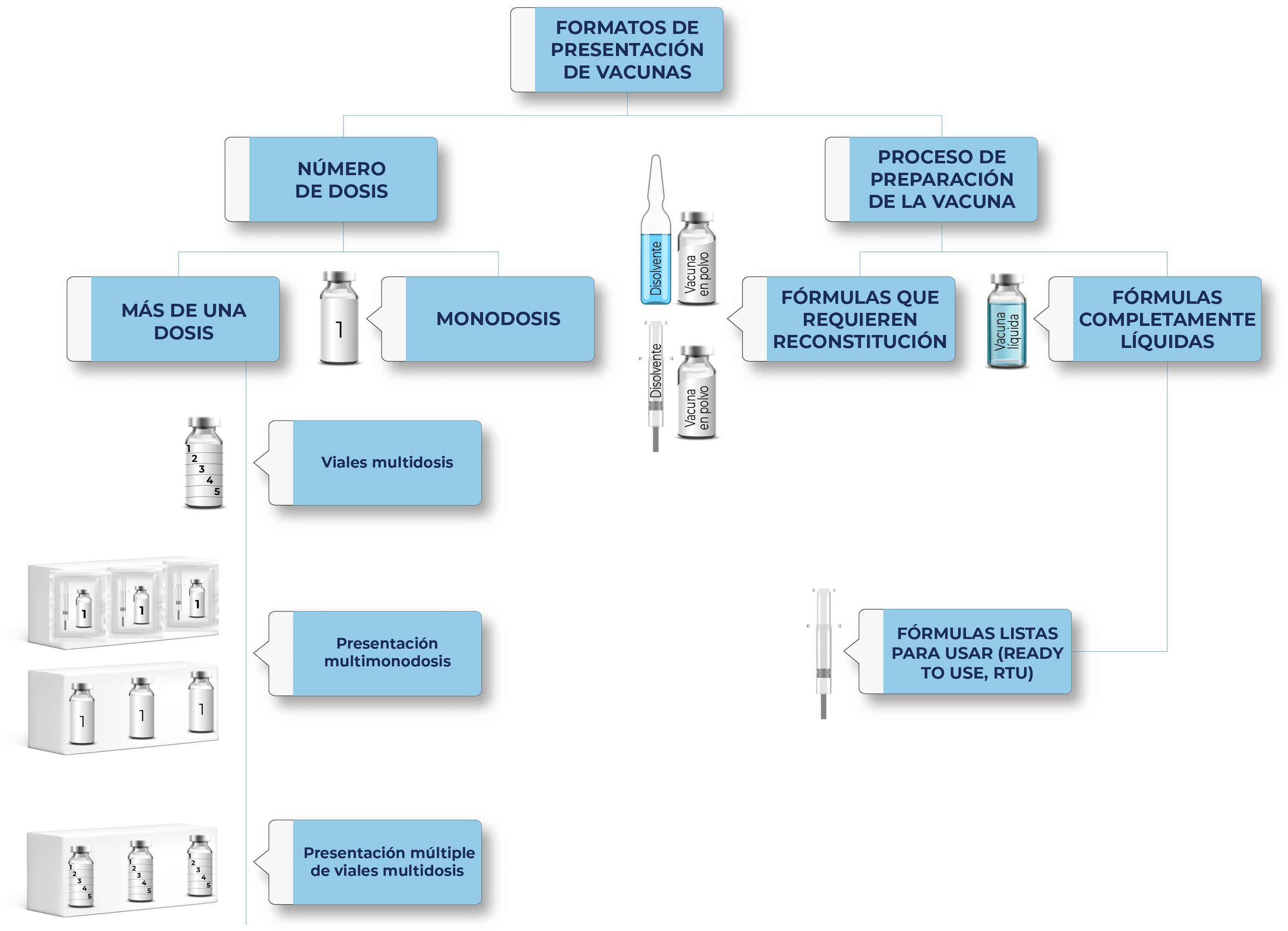 FORMATOS DE PRESENTACIÓN DE VACUNAS

NÚMERO DE DOSIS

PROCESO DE PREPARACIÓN DE LA VACUNA

MÁS DE UNA DOSIS

1

MONODOSIS

Disolvente

Vacuna en polvo

Disolvente

Vacuna en polvo

FÓRMULAS QUE REQUIEREN RECONSTITUCIÓN

Vacuna líquida

FÓRMULAS COMPLETAMENTE LÍQUIDAS

1
2
3
4
5

Viales multidosis

1 1 1

1 1 1

Presentación multimonodosis

FÓRMULAS LISTAS PARA USAR (READY TO USE, RTU)

1 2 3 4 5
1 2 3 4 5
1 2 3 4 5

Presentación múltiple de viales multidosis