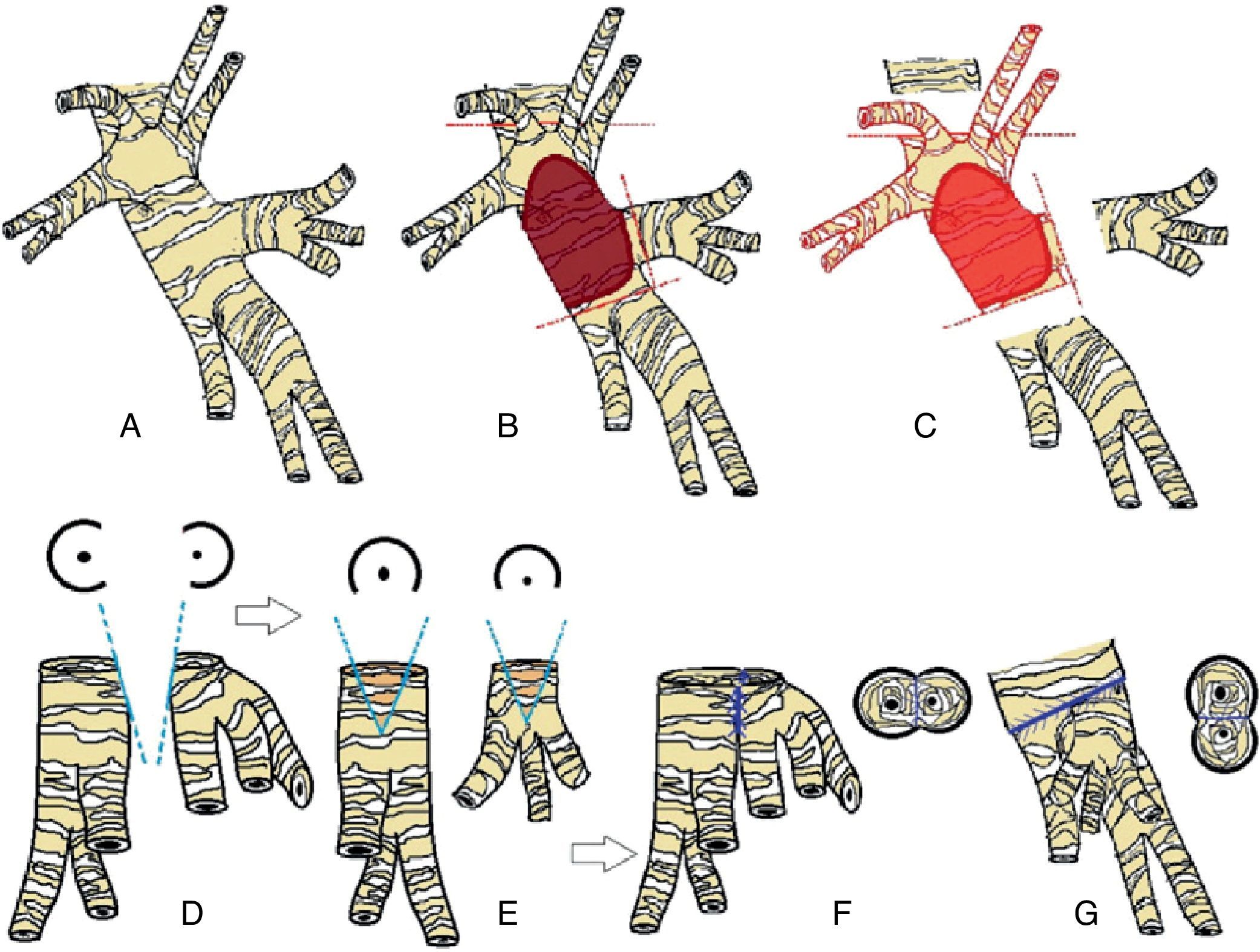 A

B

C

D

E

F

G