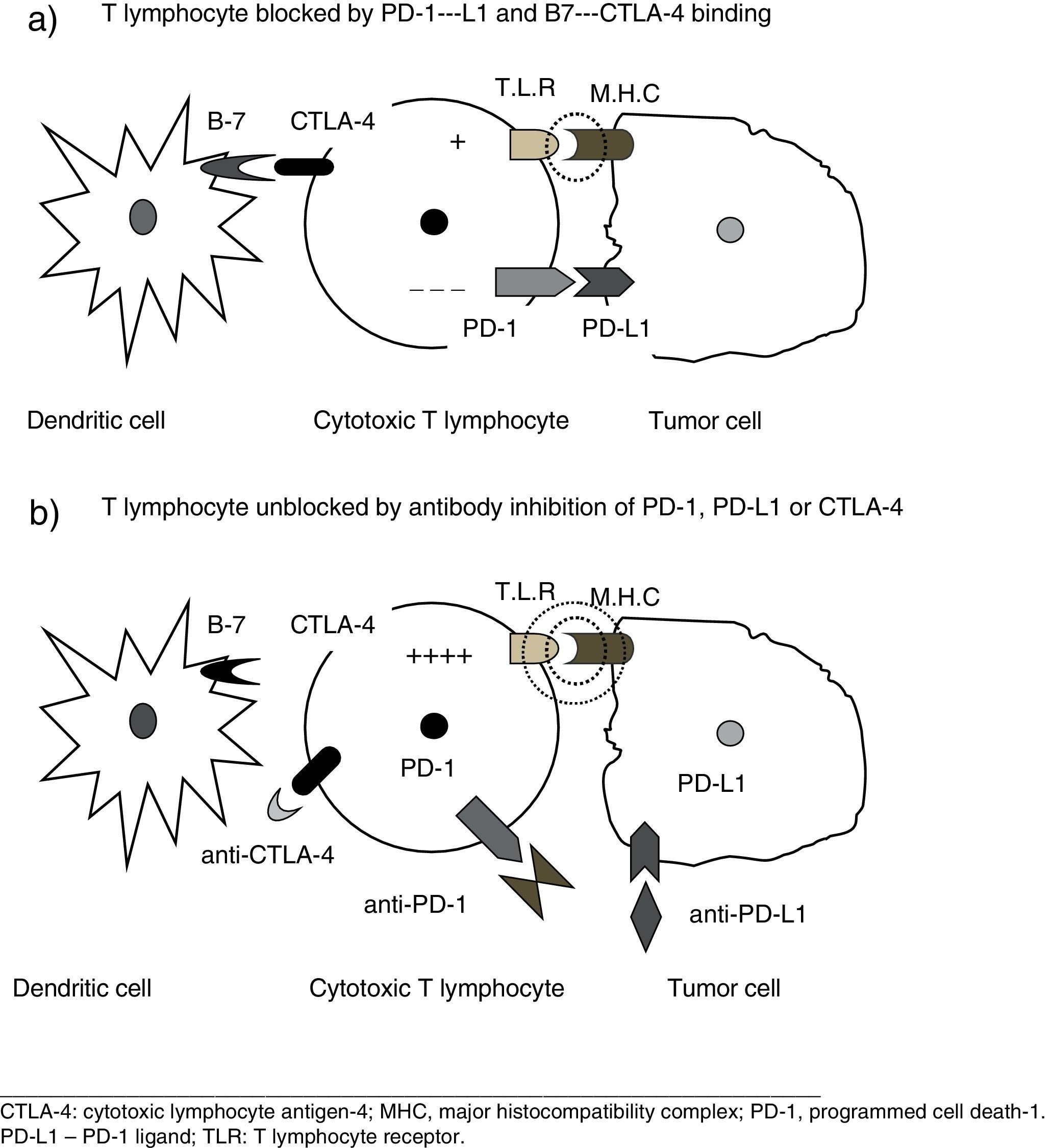 a) T lymphocyte blocked by PD-1---L1 and B7---CTLA-4 binding

T.L.R
M.H.C
B-7
CTLA-4
+
– – –
PD-1
PD-L1

Dendritic cell
Cytotoxic T lymphocyte
Tumor cell

b) T lymphocyte unblocked by antibody inhibition of PD-1, PD-L1 or CTLA-4

T.L.R
M.H.C
B-7
CTLA-4
++++
PD-1
PD-L1
anti-CTLA-4
anti-PD-1
anti-PD-L1

Dendritic cell
Cytotoxic T lymphocyte
Tumor cell

CTLA-4: cytotoxic lymphocyte antigen-4; MHC, major histocompatibility complex; PD-1, programmed cell death-1. PD-L1 – PD-1 ligand; TLR: T lymphocyte receptor.