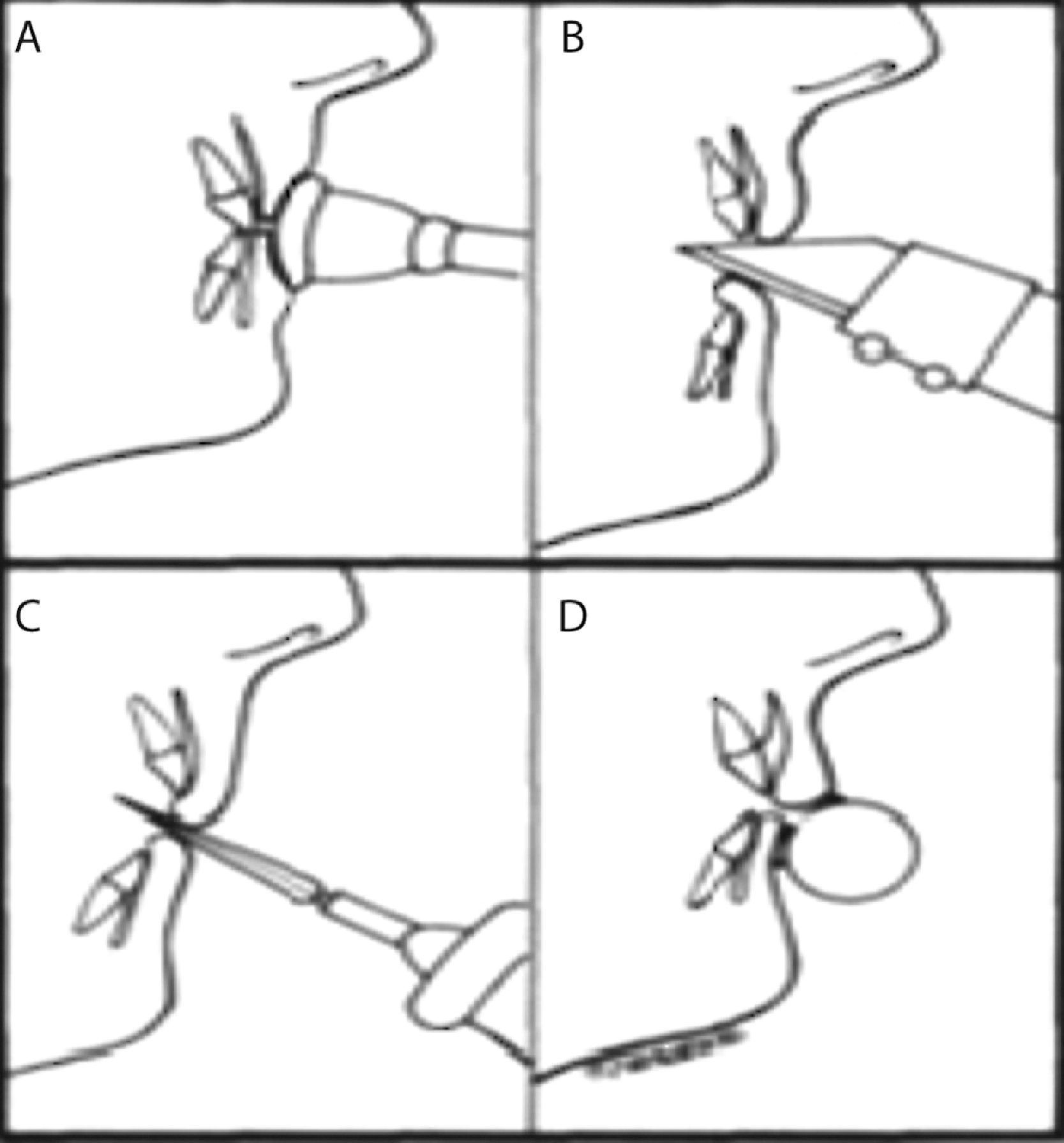 A

B

C

D