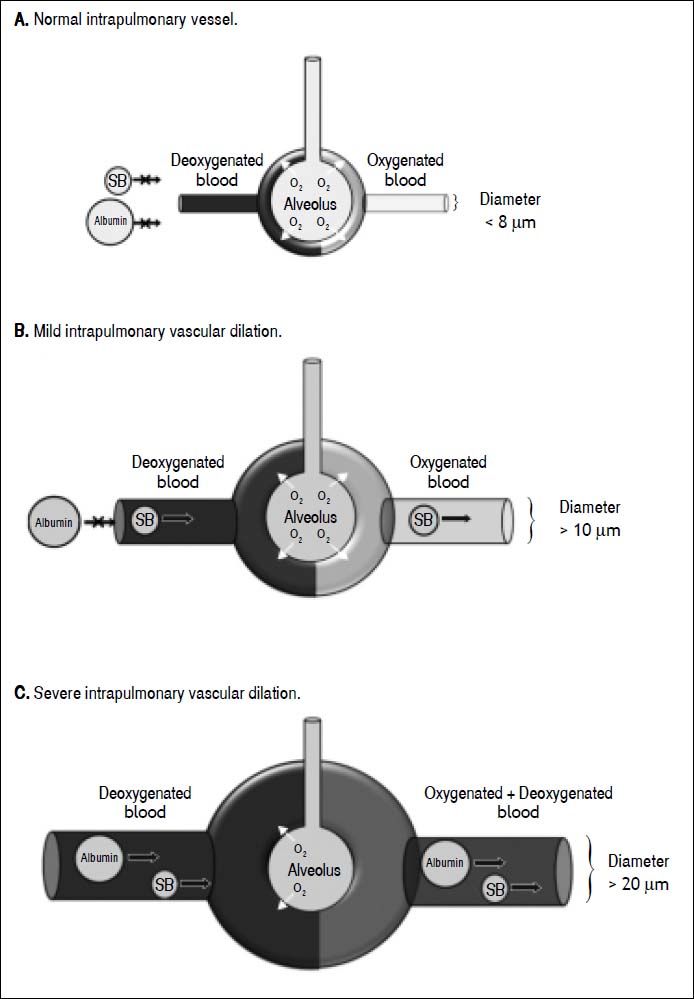 A. Normal intrapulmonary vessel.

SB

Albumin

Deoxygenated blood

$O_2$ $O_2$
Alveolus
$O_2$ $O_2$

Oxygenated blood

Diameter < 8 μm

B. Mild intrapulmonary vascular dilation.

Albumin

Deoxygenated blood

SB

$O_2$ $O_2$
Alveolus
$O_2$ $O_2$

Oxygenated blood

SB

Diameter > 10 μm

C. Severe intrapulmonary vascular dilation.

Deoxygenated blood

Albumin

SB

$O_2$
Alveolus
$O_2$

Oxygenated + Deoxygenated blood

Albumin

SB

Diameter > 20 μm