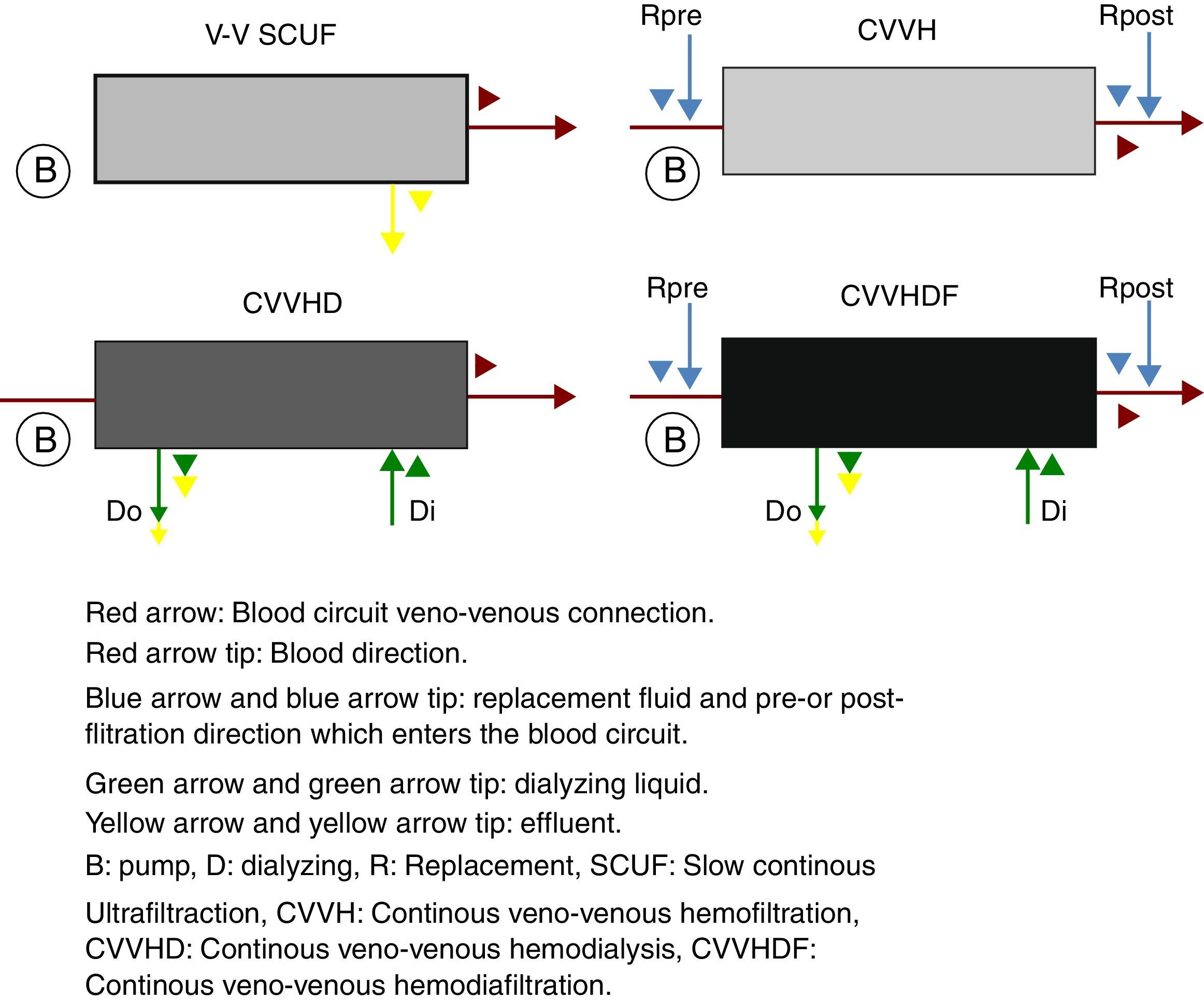 V-V SCUF

B

Rpre

CVVH

Rpost

B

CVVHD

B

Do

Di

Rpre

CVVHDF

Rpost

B

Do

Di

Red arrow: Blood circuit veno-venous connection.

Red arrow tip: Blood direction.

Blue arrow and blue arrow tip: replacement fluid and pre-or post-flitration direction which enters the blood circuit.

Green arrow and green arrow tip: dialyzing liquid.

Yellow arrow and yellow arrow tip: effluent.

B: pump, D: dialyzing, R: Replacement, SCUF: Slow continous

Ultrafiltraction, CVVH: Continous veno-venous hemofiltration, CVVHD: Continous veno-venous hemodialysis, CVVHDF: Continous veno-venous hemodiafiltration.