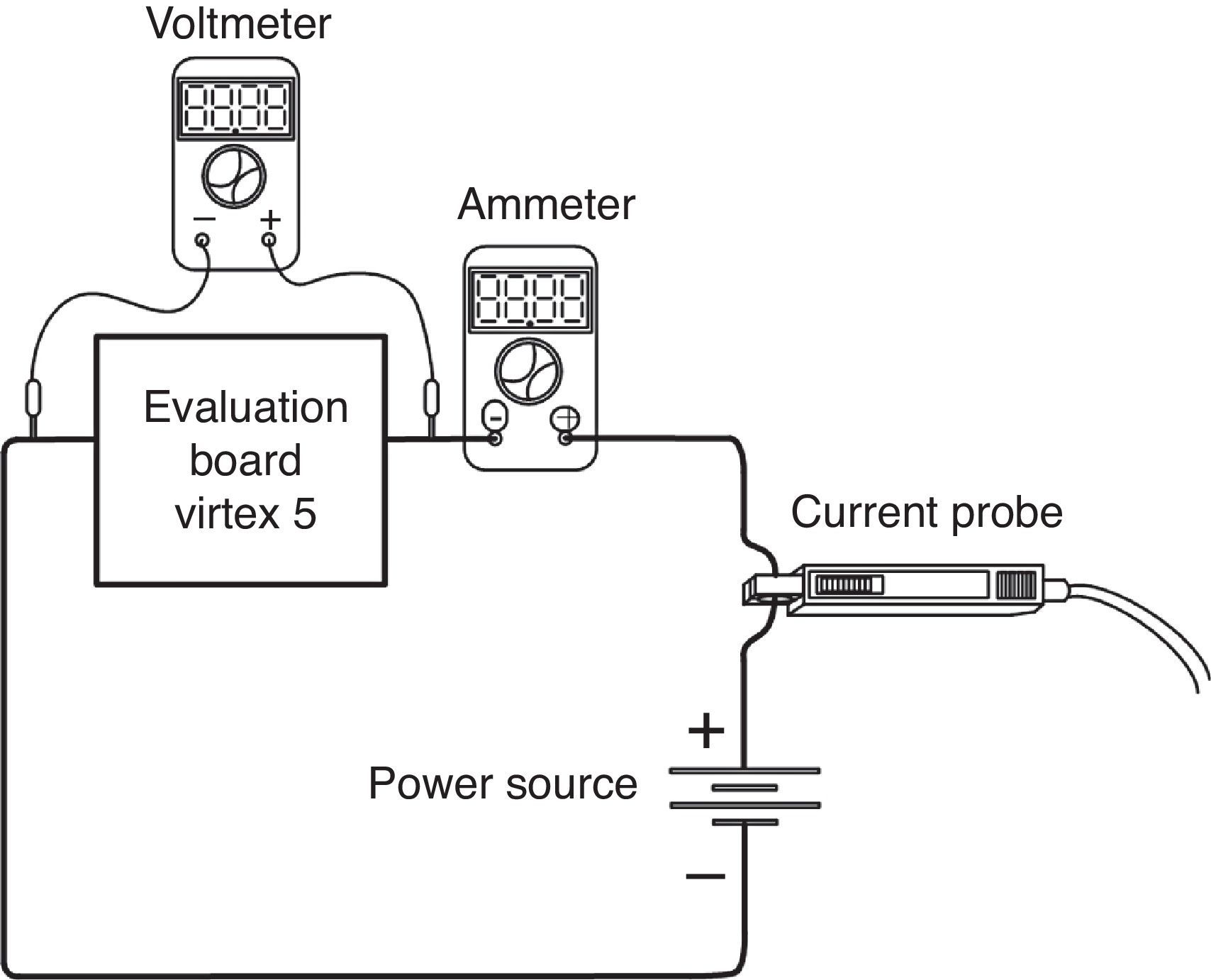 Voltmeter

−  +

Ammeter

−  +

Evaluation board virtex 5

Current probe

+

Power source

−