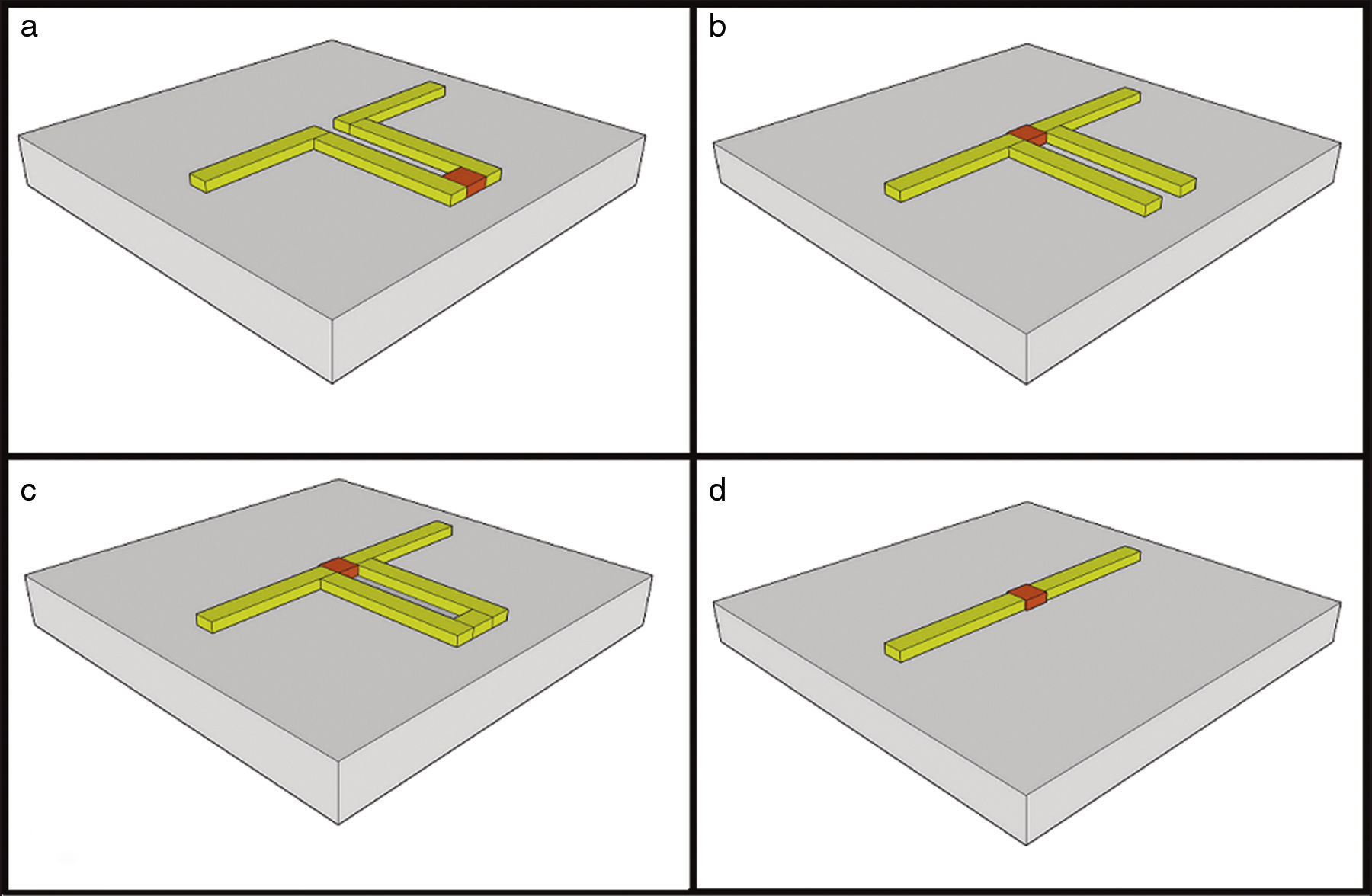 a

b

c

d