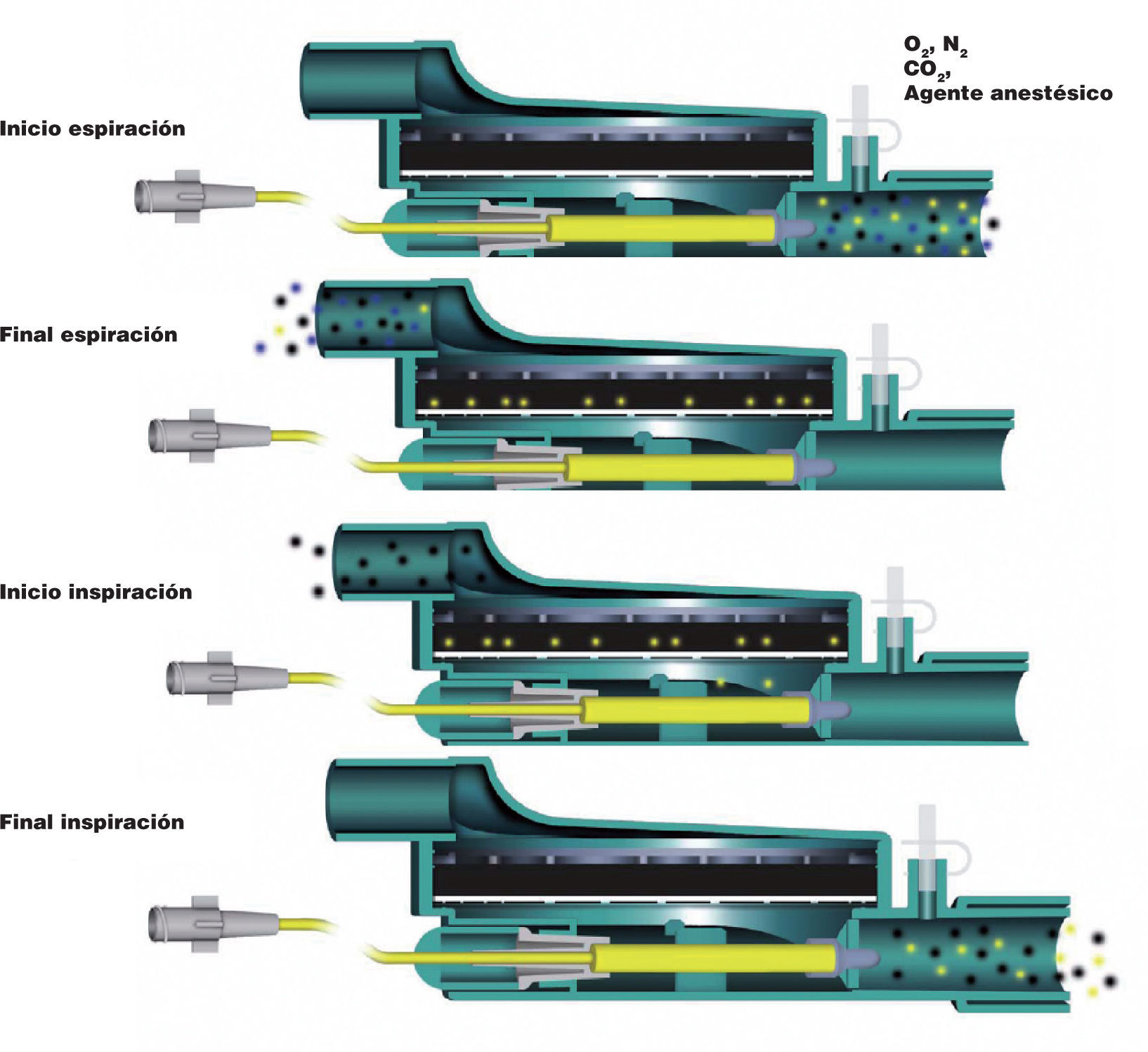 $O_2$, $N_2$
$CO_2$,
Agente anestésico

Inicio espiración

Final espiración

Inicio inspiración

Final inspiración