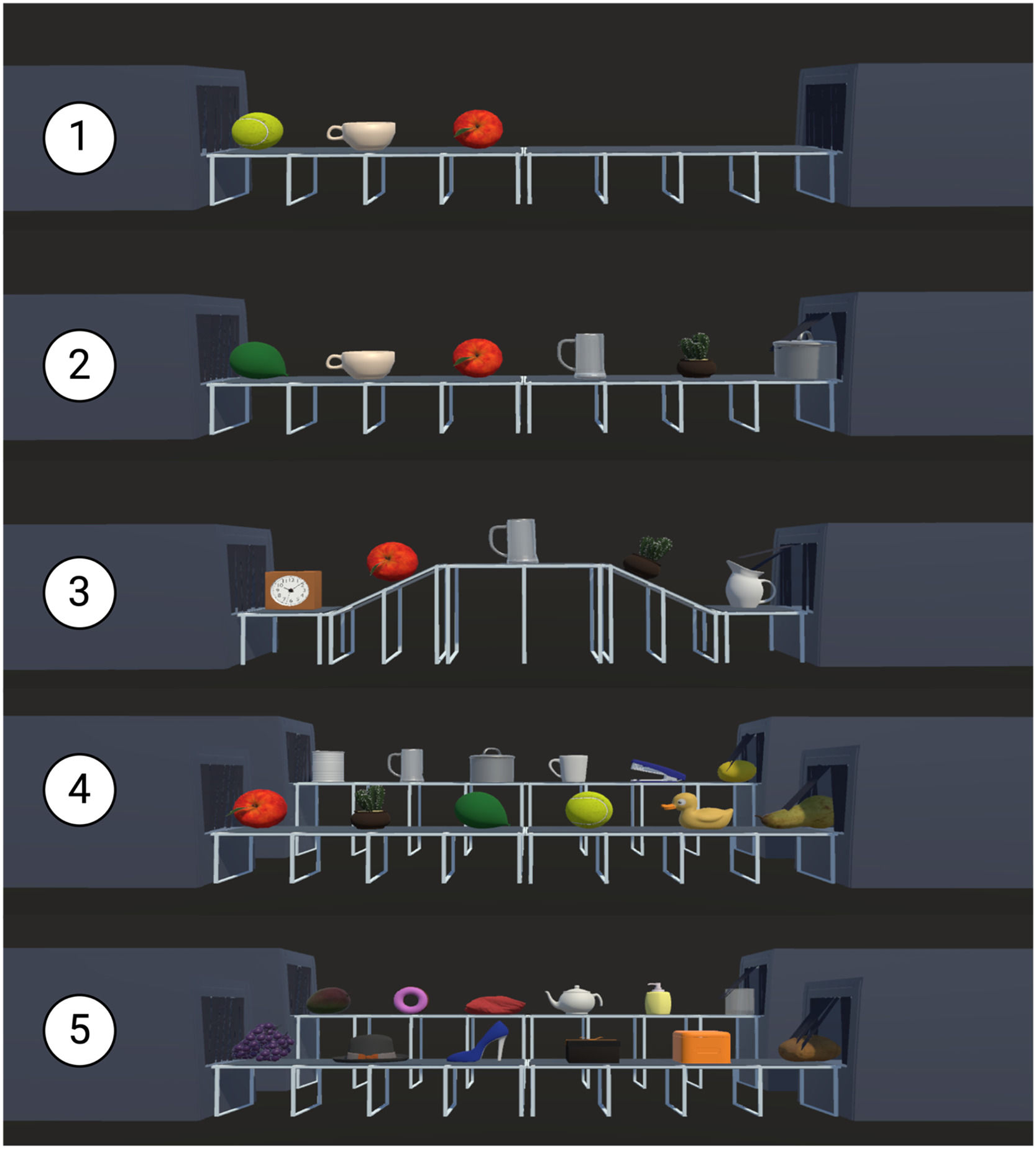 1

2

3

4

5