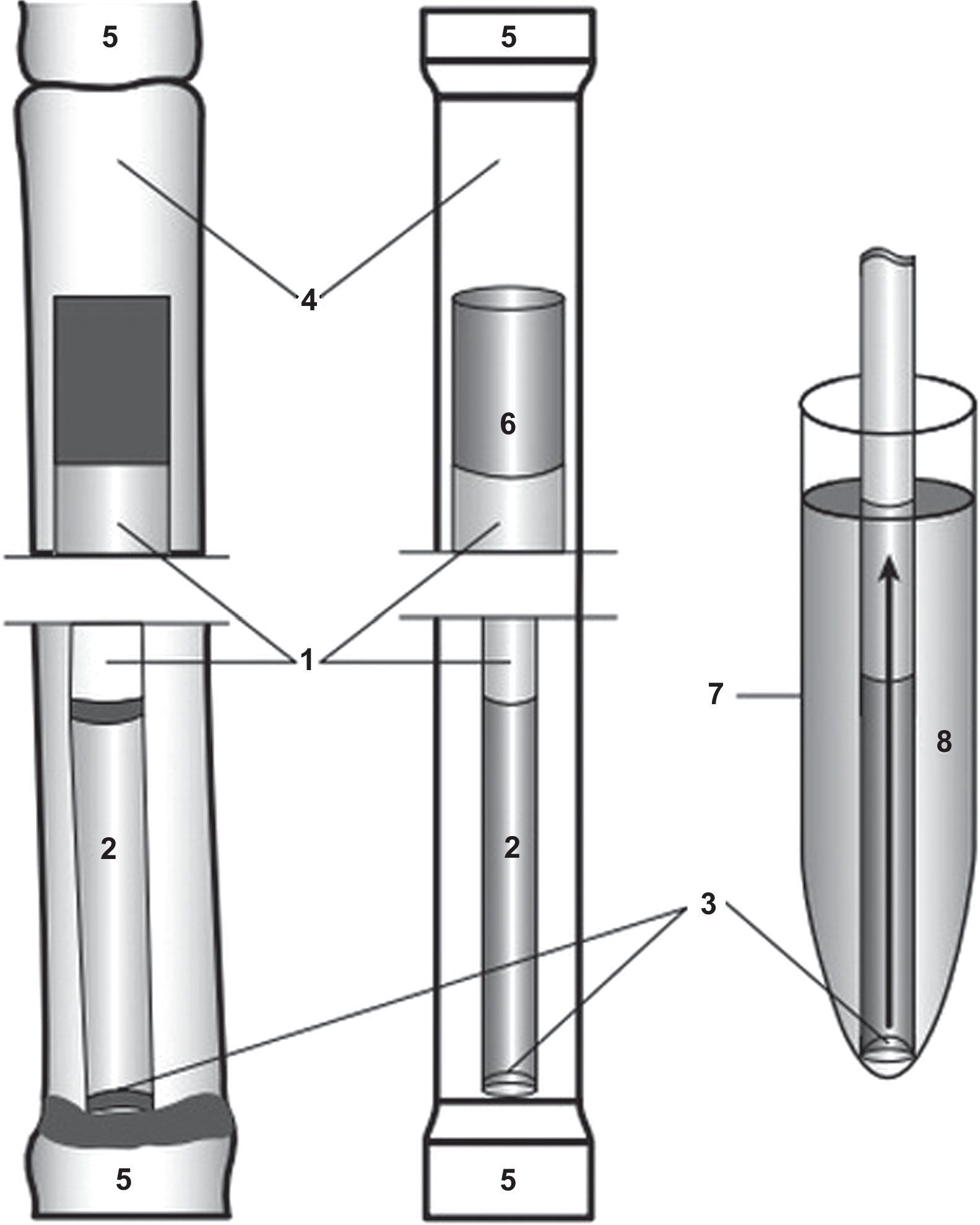 5
5
4
6
1
7
8
2
2
3
5
5