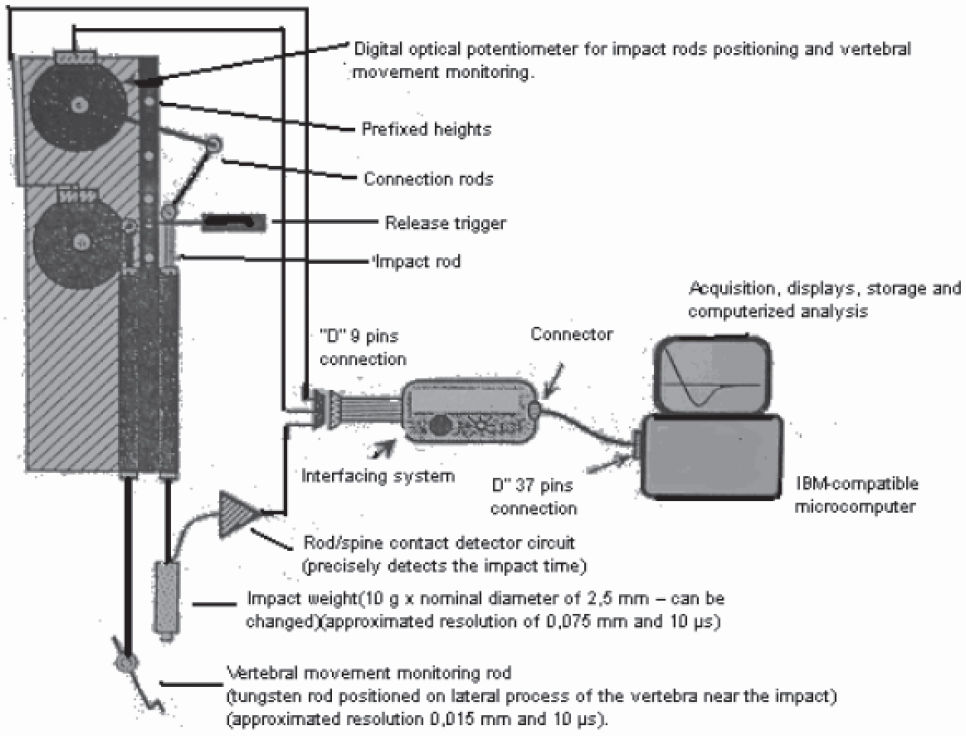 Digital optical potentiometer for impact rods positioning and vertebral movement monitoring.

Prefixed heights

Connection rods

Release trigger

Impact rod

Acquisition, displays, storage and computerized analysis

"D" 9 pins connection

Connector

Interfacing system

D" 37 pins connection

IBM-compatible microcomputer

Rod/spine contact detector circuit (precisely detects the impact time)

Impact weight(10 g x nominal diameter of 2,5 mm – can be changed)(approximated resolution of 0,075 mm and 10 µs)

Vertebral movement monitoring rod (tungsten rod positioned on lateral process of the vertebra near the impact) (approximated resolution 0,015 mm and 10 µs).