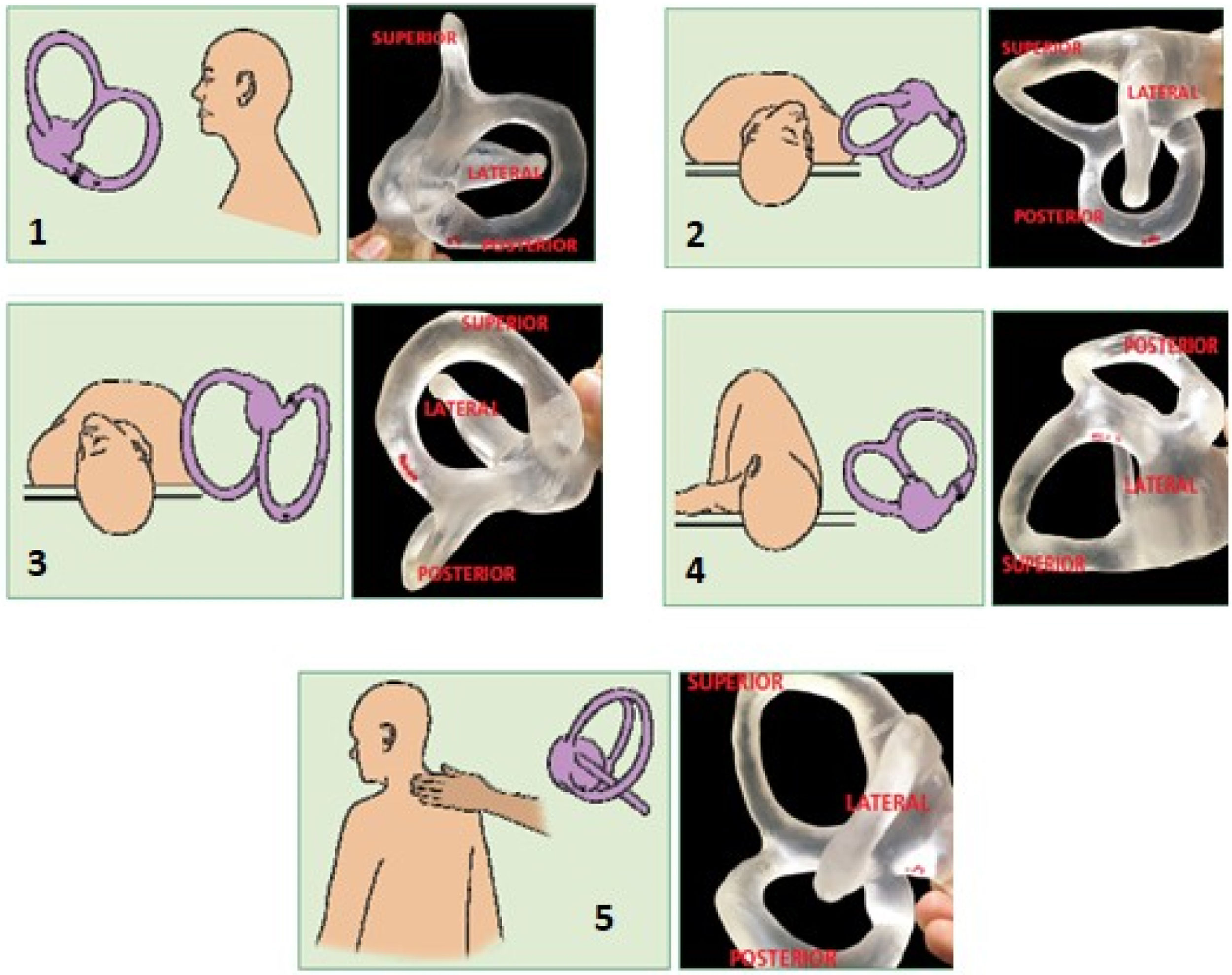 1

SUPERIOR

LATERAL

POSTERIOR

2

SUPERIOR

LATERAL

POSTERIOR

3

SUPERIOR

LATERAL

POSTERIOR

4

POSTERIOR

LATERAL

SUPERIOR

5

SUPERIOR

LATERAL

POSTERIOR