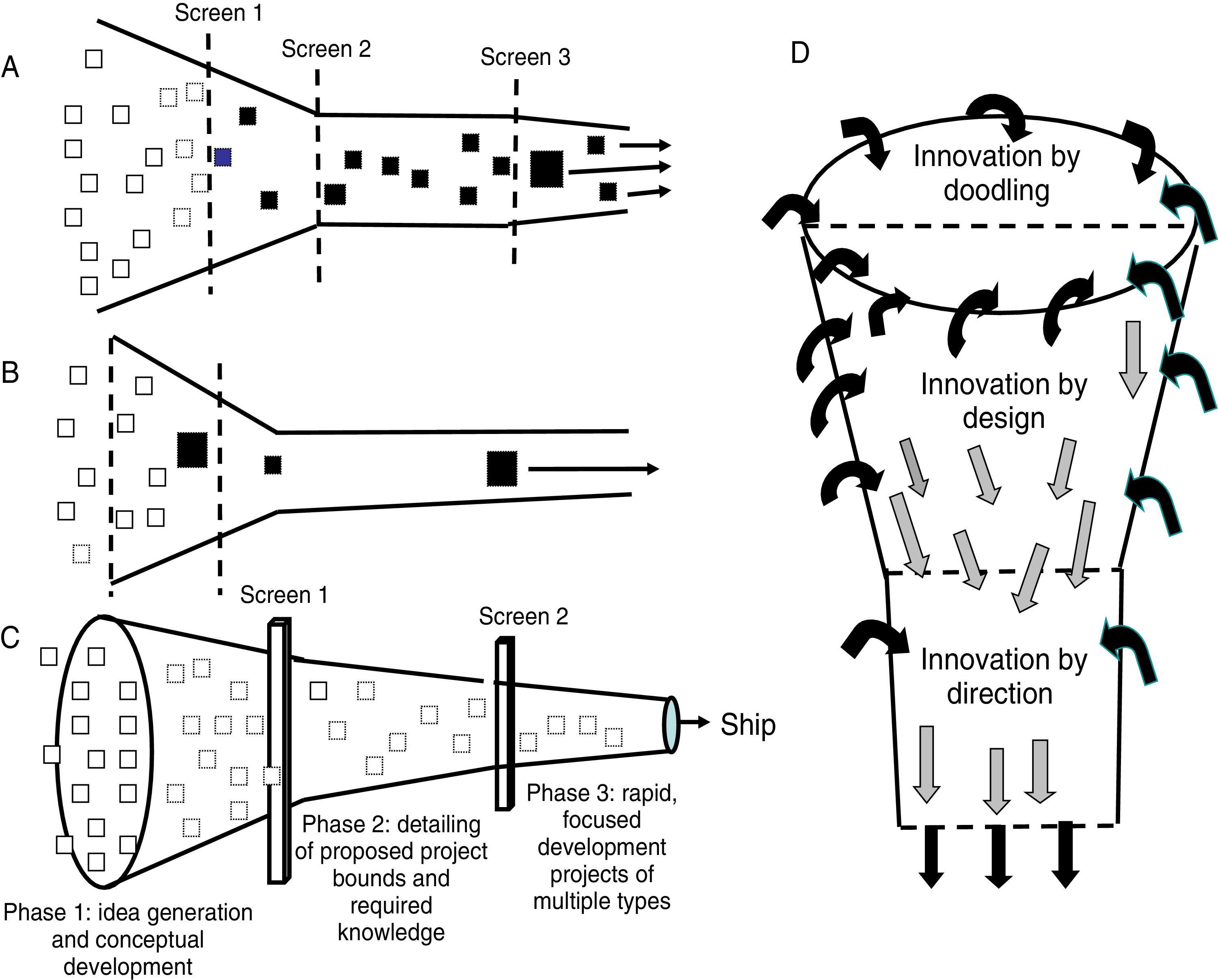 A

Screen 1

Screen 2

Screen 3

B

C

Screen 1

Screen 2

Ship

Phase 1: idea generation and conceptual development

Phase 2: detailing of proposed project bounds and required knowledge

Phase 3: rapid, focused development projects of multiple types

D

Innovation by doodling

Innovation by design

Innovation by direction