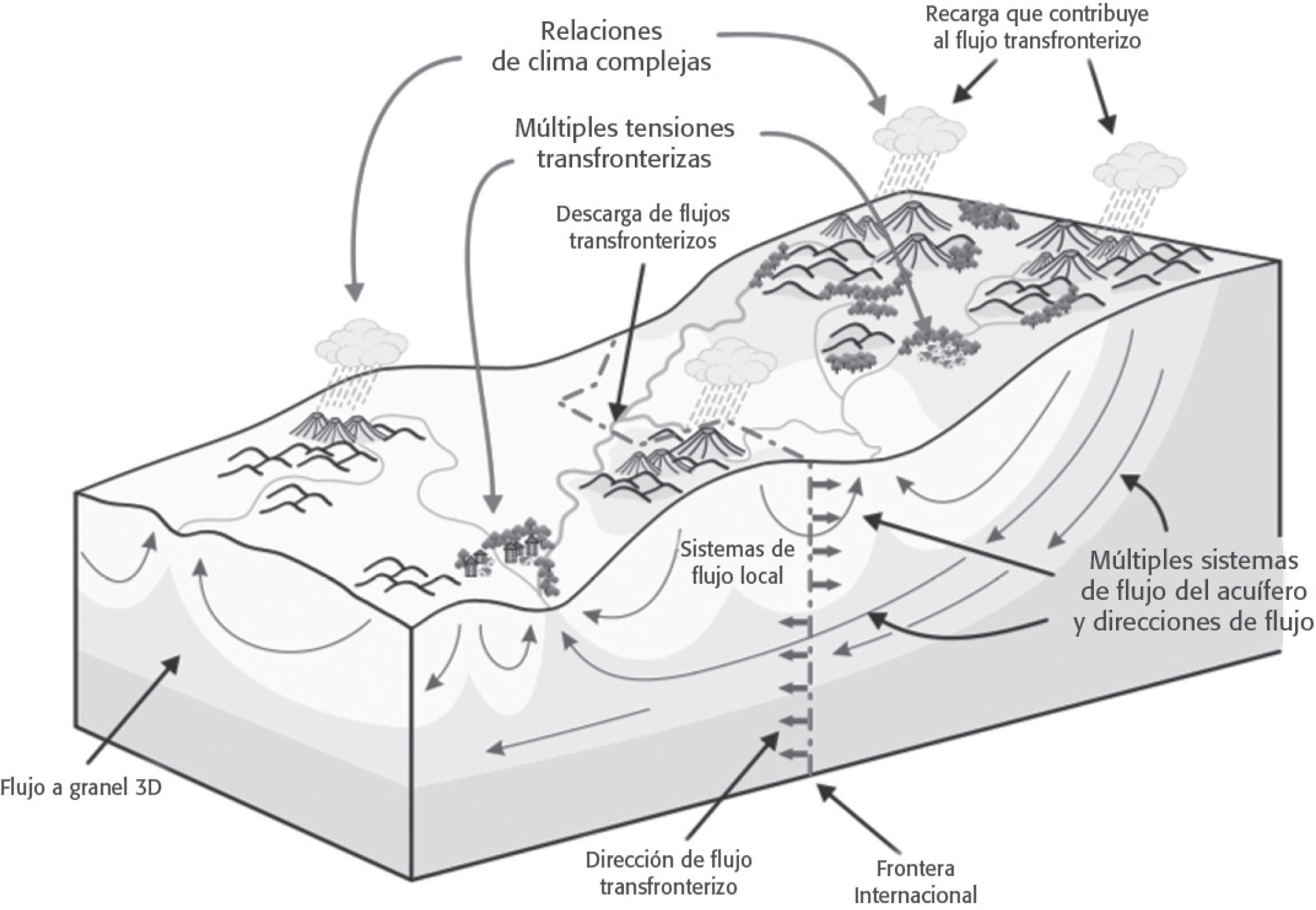 Relaciones de clima complejas

Recarga que contribuye al flujo transfronterizo

Múltiples tensiones transfronterizas

Descarga de flujos transfronterizos

Sistemas de flujo local

Múltiples sistemas de flujo del acuífero y direcciones de flujo

Flujo a granel 3D

Dirección de flujo transfronterizo

Frontera Internacional