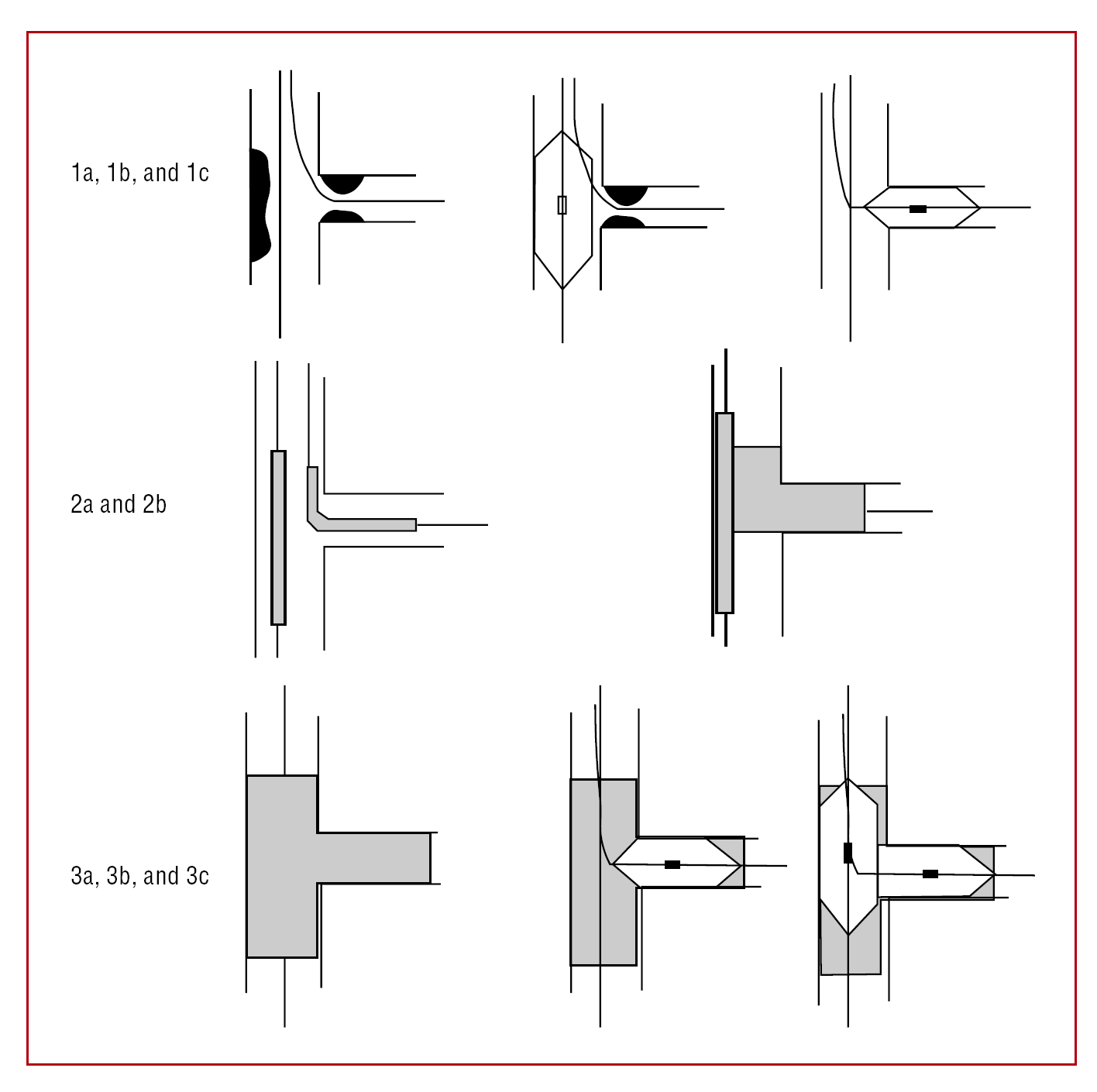 1a, 1b, and 1c

2a and 2b

3a, 3b, and 3c