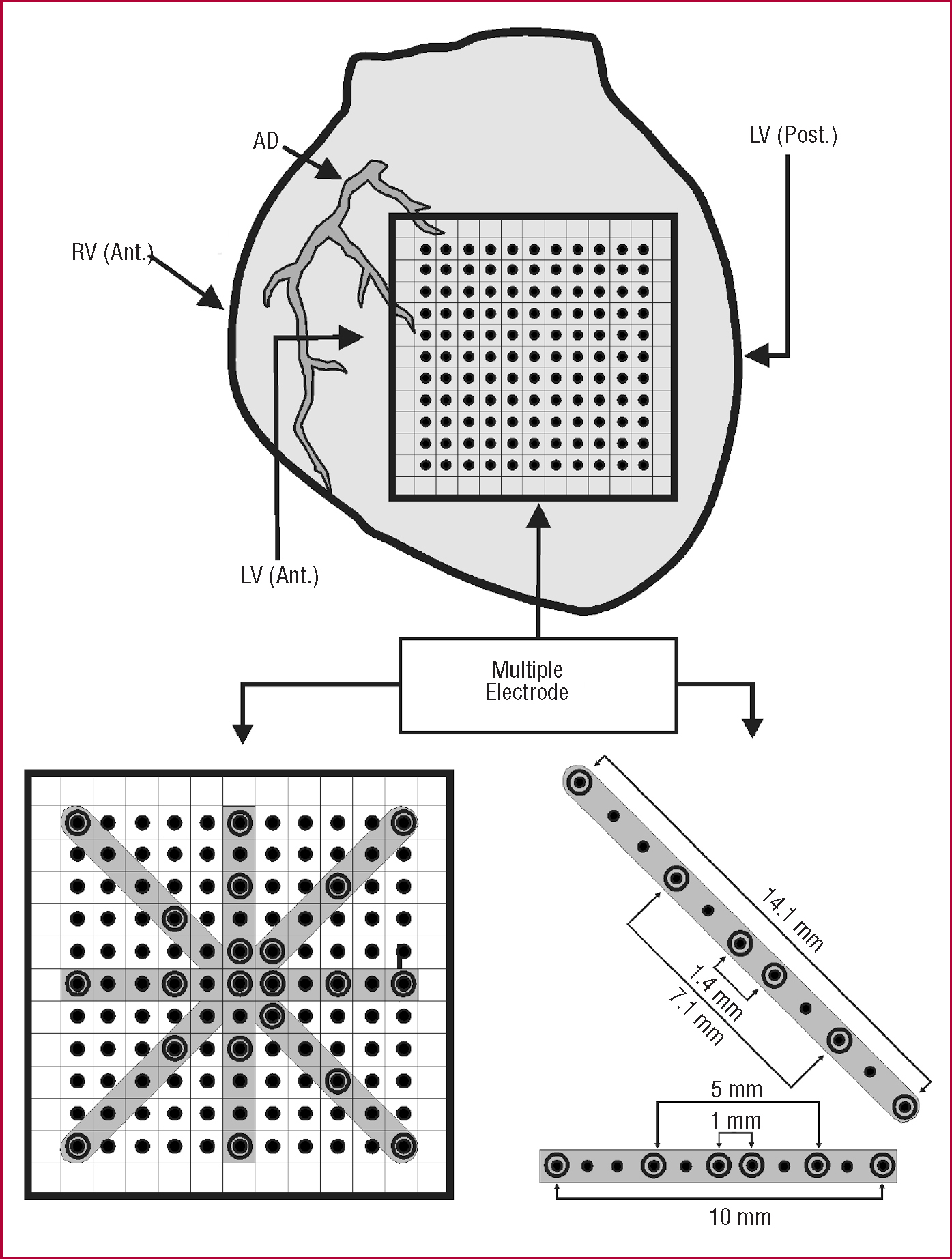 AD

LV (Post.)

RV (Ant.)

LV (Ant.)

Multiple Electrode

14.1 mm

1.4 mm

7.1 mm

5 mm

1 mm

10 mm