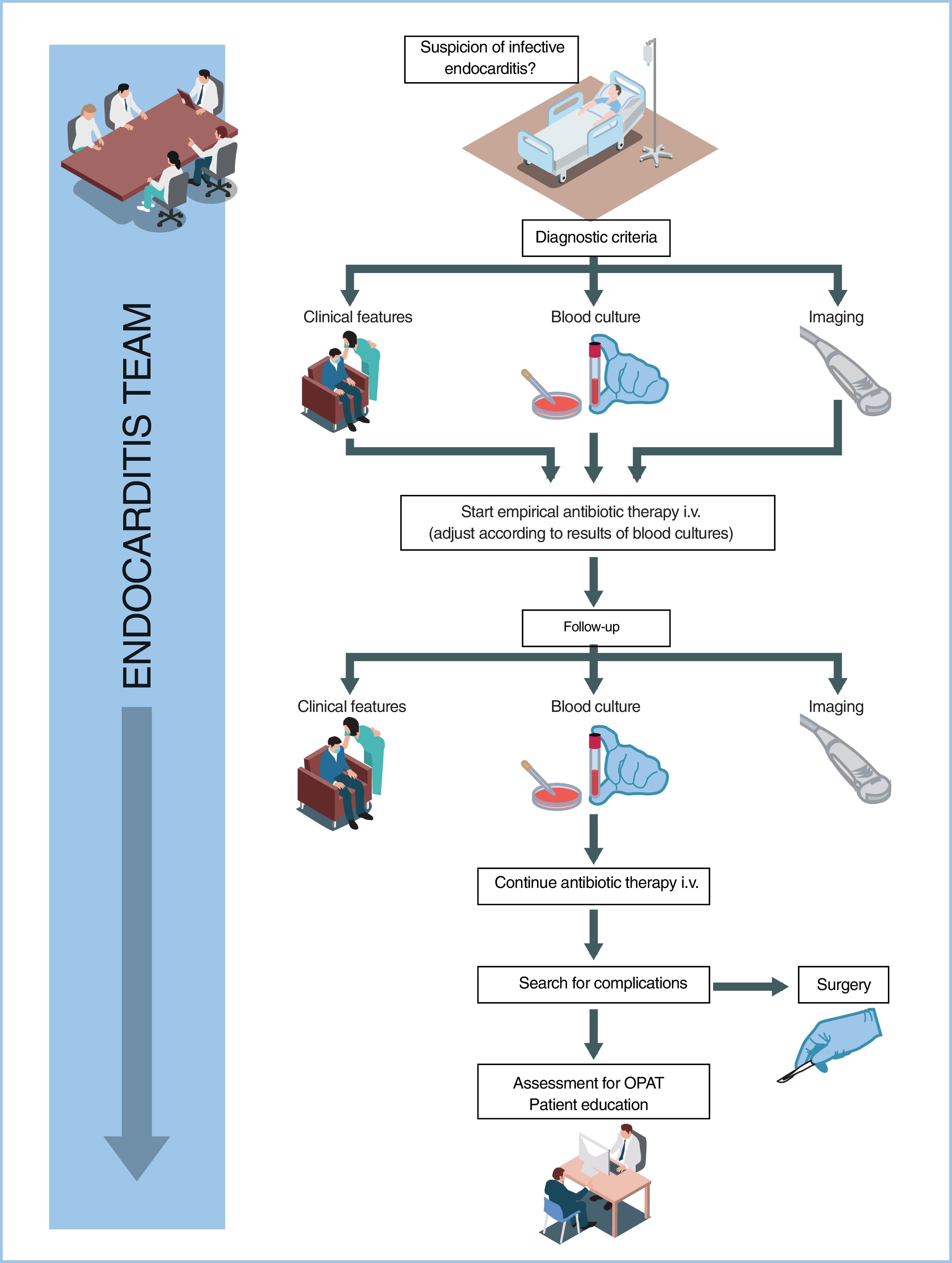 ENDOCARDITIS TEAM

Suspicion of infective endocarditis?

Diagnostic criteria

Clinical features

Blood culture

Imaging

Start empirical antibiotic therapy i.v. (adjust according to results of blood cultures)

Follow-up

Clinical features

Blood culture

Imaging

Continue antibiotic therapy i.v.

Search for complications

Surgery

Assessment for OPAT
Patient education