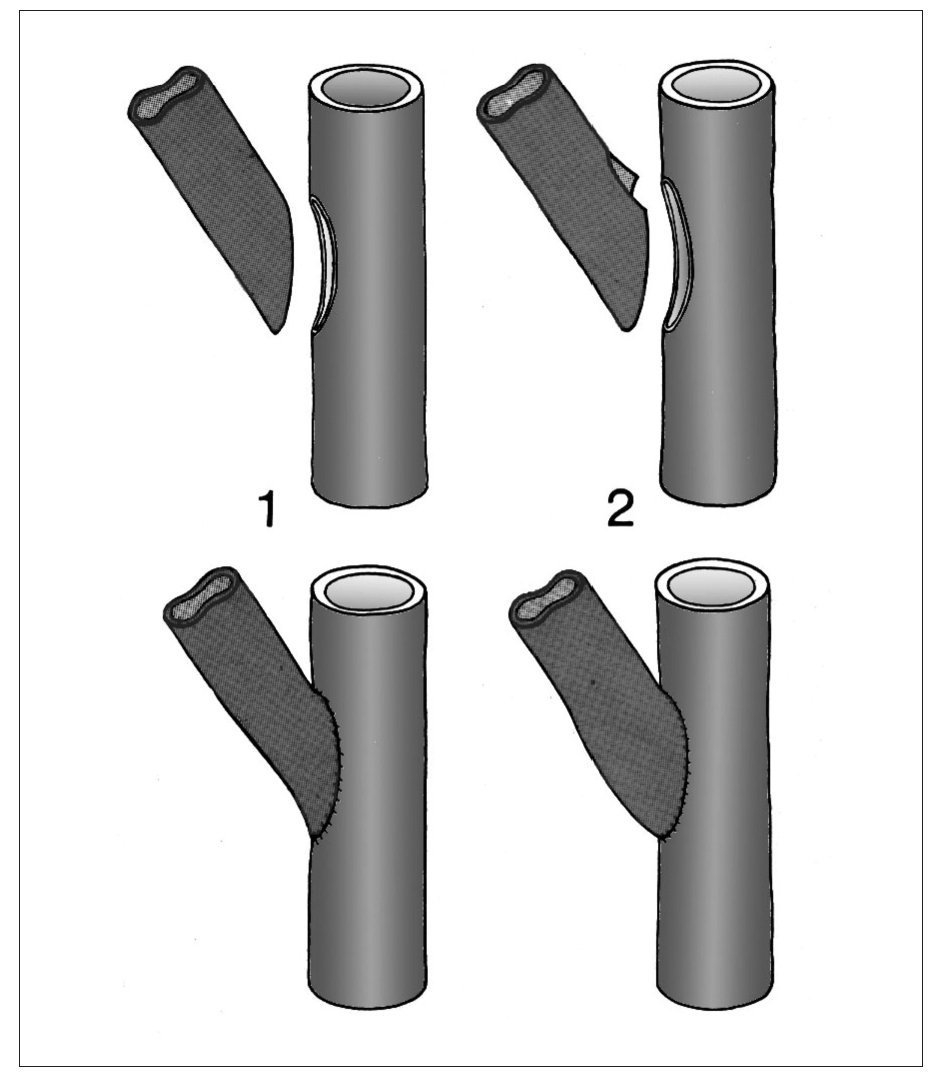 1

2