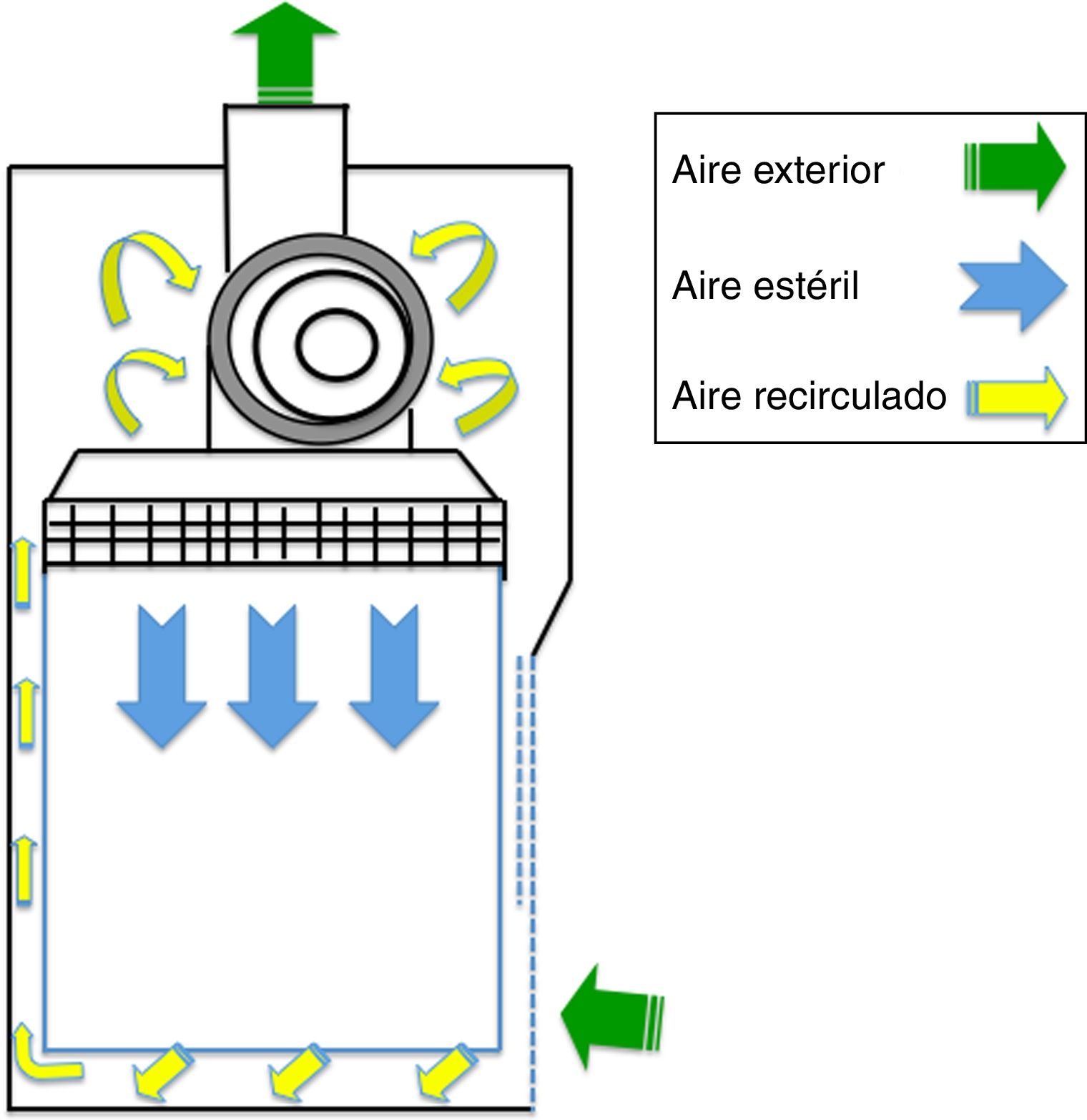 Aire exterior
Aire estéril
Aire recirculado