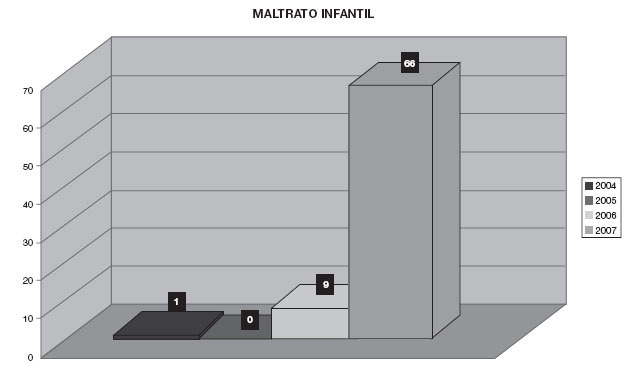 MALTRATO INFANTIL

70
60
50
40
30
20
10
0

1
0
9
66

2004
2005
2006
2007