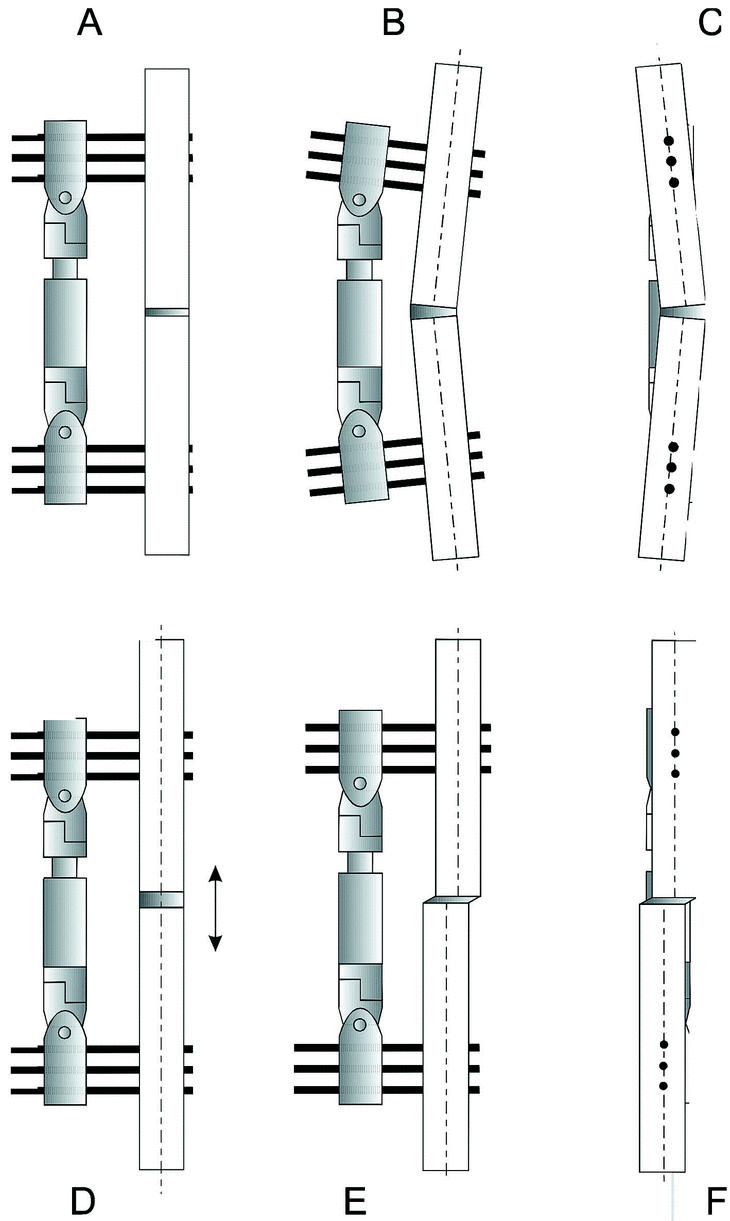 A B C

D E F