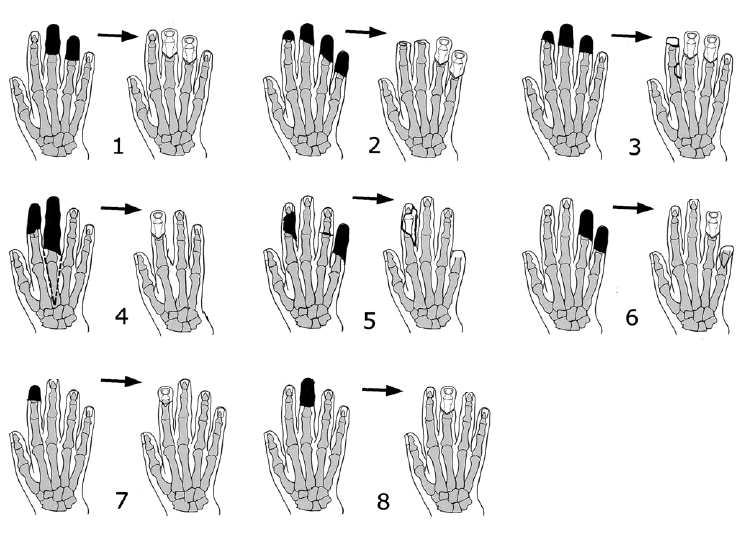 1

2

3

4

5

6

7

8