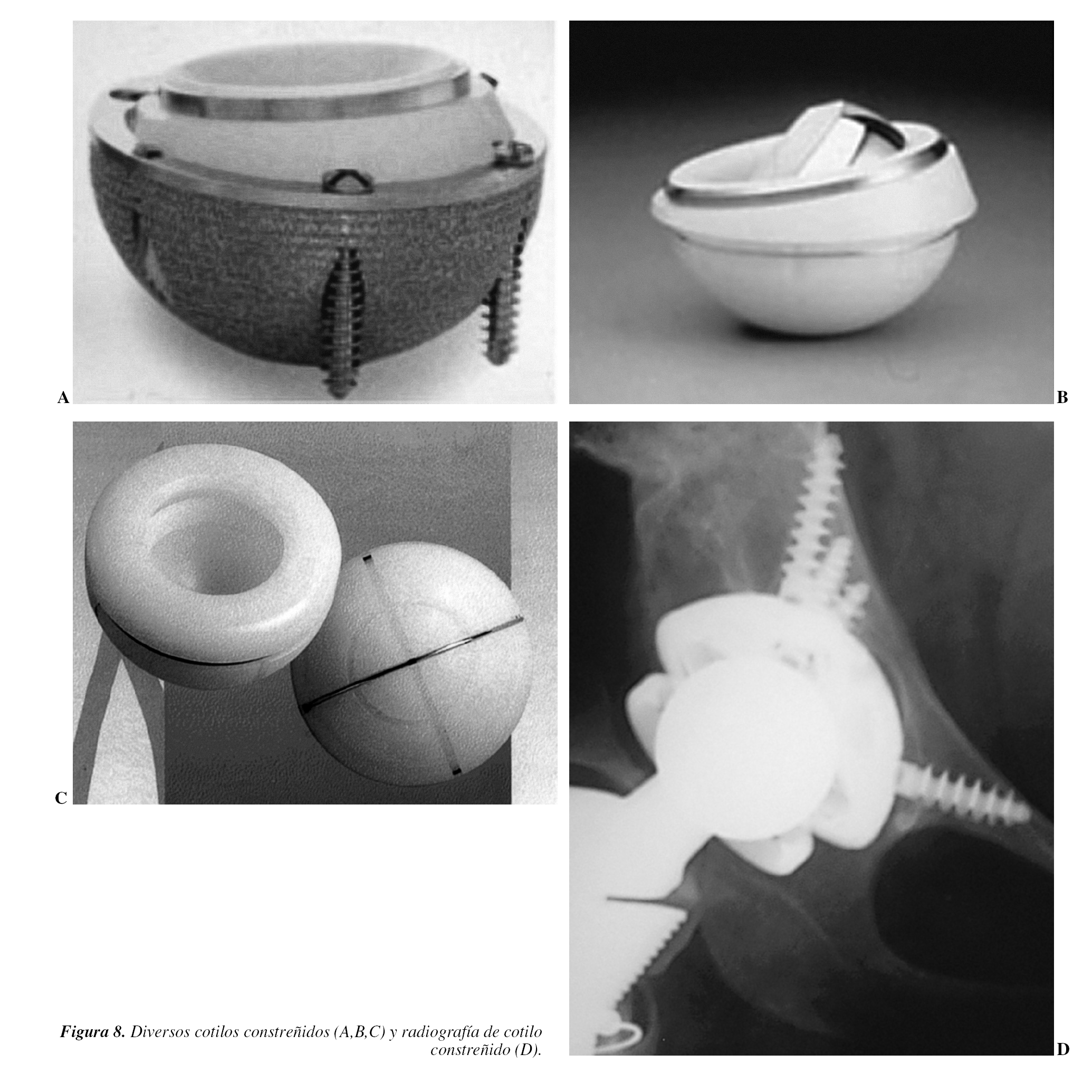 A

B

C

D

Figura 8. Diversos cotilos constreñidos (A,B,C) y radiografía de cotilo constreñido (D).