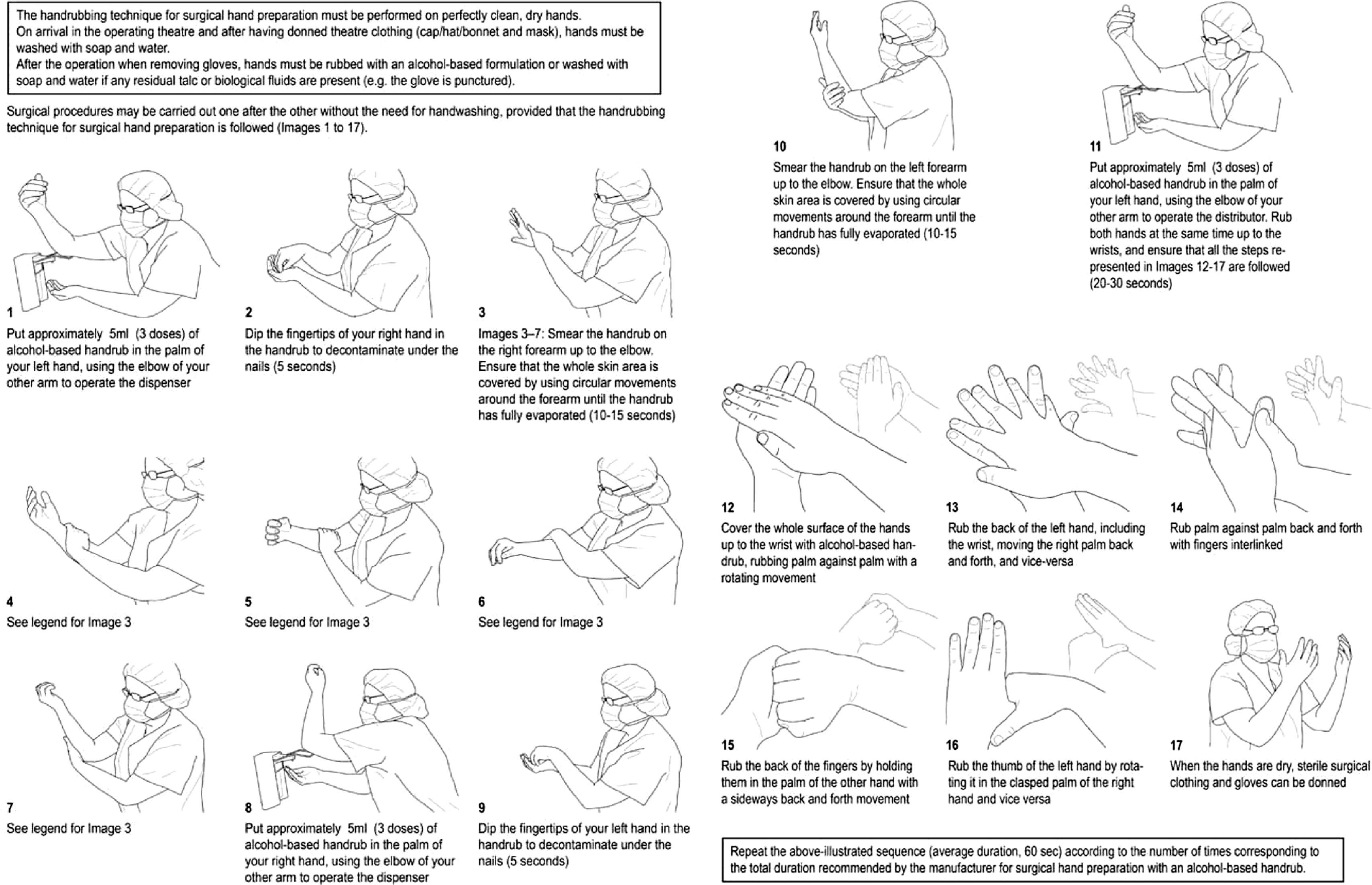 The handrubbing technique for surgical hand preparation must be performed on perfectly clean, dry hands.
On arrival in the operating theatre and after having donned theatre clothing (cap/hat/bonnet and mask), hands must be washed with soap and water.
After the operation when removing gloves, hands must be rubbed with an alcohol-based formulation or washed with soap and water if any residual talc or biological fluids are present (e.g. the glove is punctured).

Surgical procedures may be carried out one after the other without the need for handwashing, provided that the handrubbing technique for surgical hand preparation is followed (Images 1 to 17).

1
Put approximately 5ml (3 doses) of alcohol-based handrub in the palm of your left hand, using the elbow of your other arm to operate the dispenser

2
Dip the fingertips of your right hand in the handrub to decontaminate under the nails (5 seconds)

3
Images 3–7: Smear the handrub on the right forearm up to the elbow. Ensure that the whole skin area is covered by using circular movements around the forearm until the handrub has fully evaporated (10-15 seconds)

4
See legend for Image 3

5
See legend for Image 3

6
See legend for Image 3

7
See legend for Image 3

8
Put approximately 5ml (3 doses) of alcohol-based handrub in the palm of your right hand, using the elbow of your other arm to operate the dispenser

9
Dip the fingertips of your left hand in the handrub to decontaminate under the nails (5 seconds)

10
Smear the handrub on the left forearm up to the elbow. Ensure that the whole skin area is covered by using circular movements around the forearm until the handrub has fully evaporated (10-15 seconds)

11
Put approximately 5ml (3 doses) of alcohol-based handrub in the palm of your left hand, using the elbow of your other arm to operate the distributor. Rub both hands at the same time up to the wrists, and ensure that all the steps represented in Images 12-17 are followed (20-30 seconds)

12
Cover the whole surface of the hands up to the wrist with alcohol-based handrub, rubbing palm against palm with a rotating movement

13
Rub the back of the left hand, including the wrist, moving the right palm back and forth, and vice-versa

14
Rub palm against palm back and forth with fingers interlinked

15
Rub the back of the fingers by holding them in the palm of the other hand with a sideways back and forth movement

16
Rub the thumb of the left hand by rotating it in the clasped palm of the right hand and vice versa

17
When the hands are dry, sterile surgical clothing and gloves can be donned

Repeat the above-illustrated sequence (average duration, 60 sec) according to the number of times corresponding to the total duration recommended by the manufacturer for surgical hand preparation with an alcohol-based handrub.