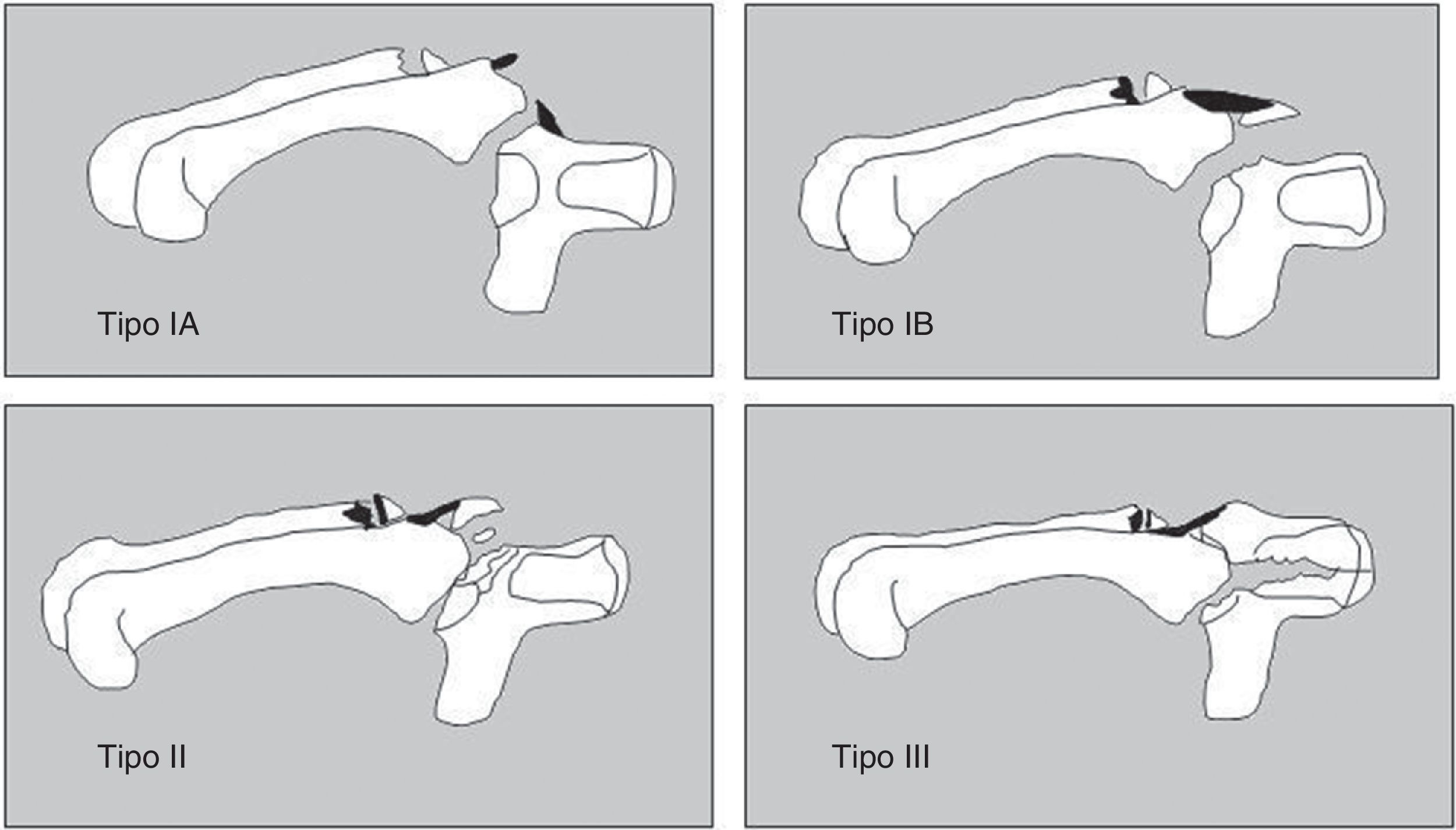 Tipo IA

Tipo IB

Tipo II

Tipo III