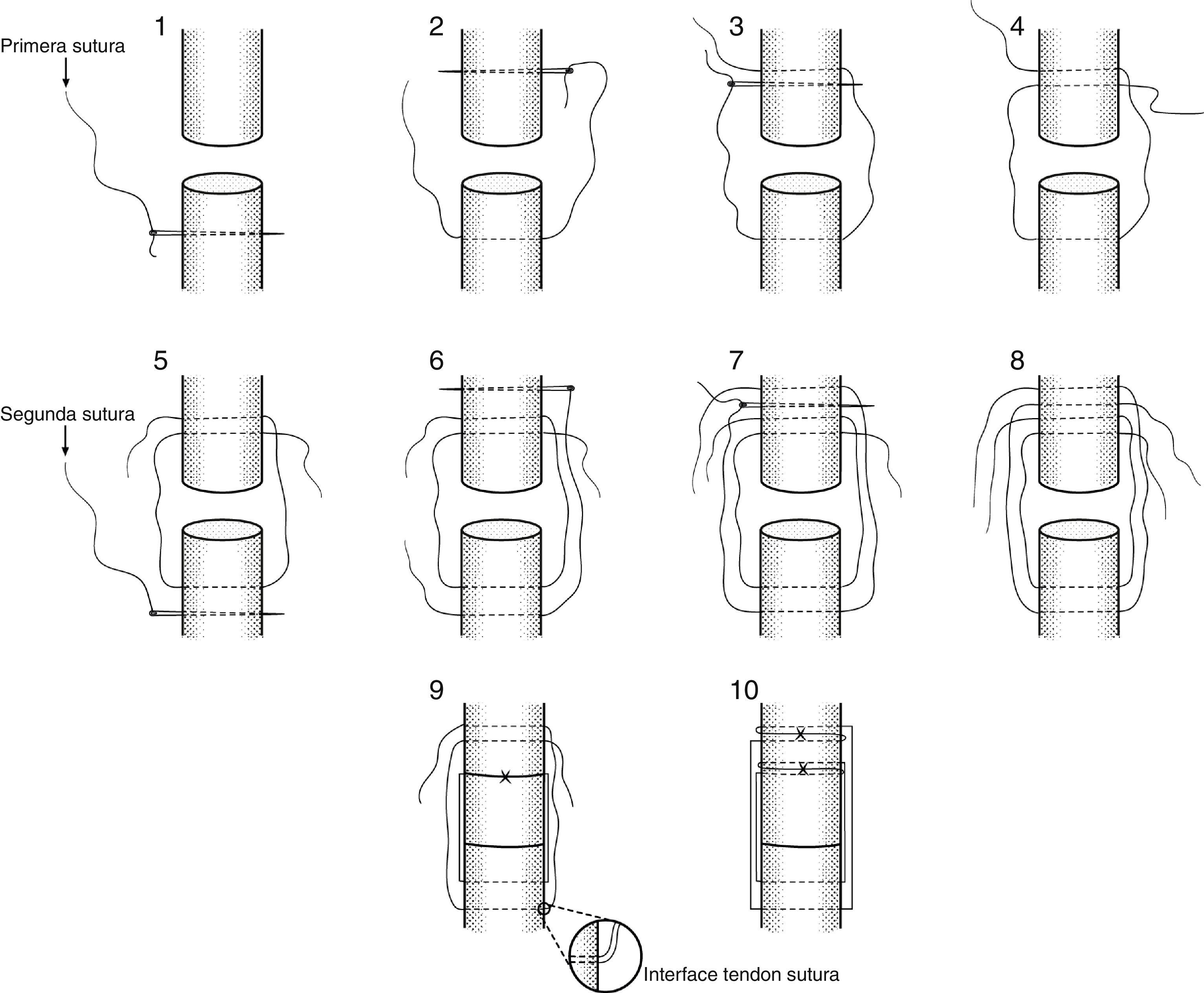 1
Primera sutura
2
3
4
5
Segunda sutura
6
7
8
9
10
Interface tendon sutura