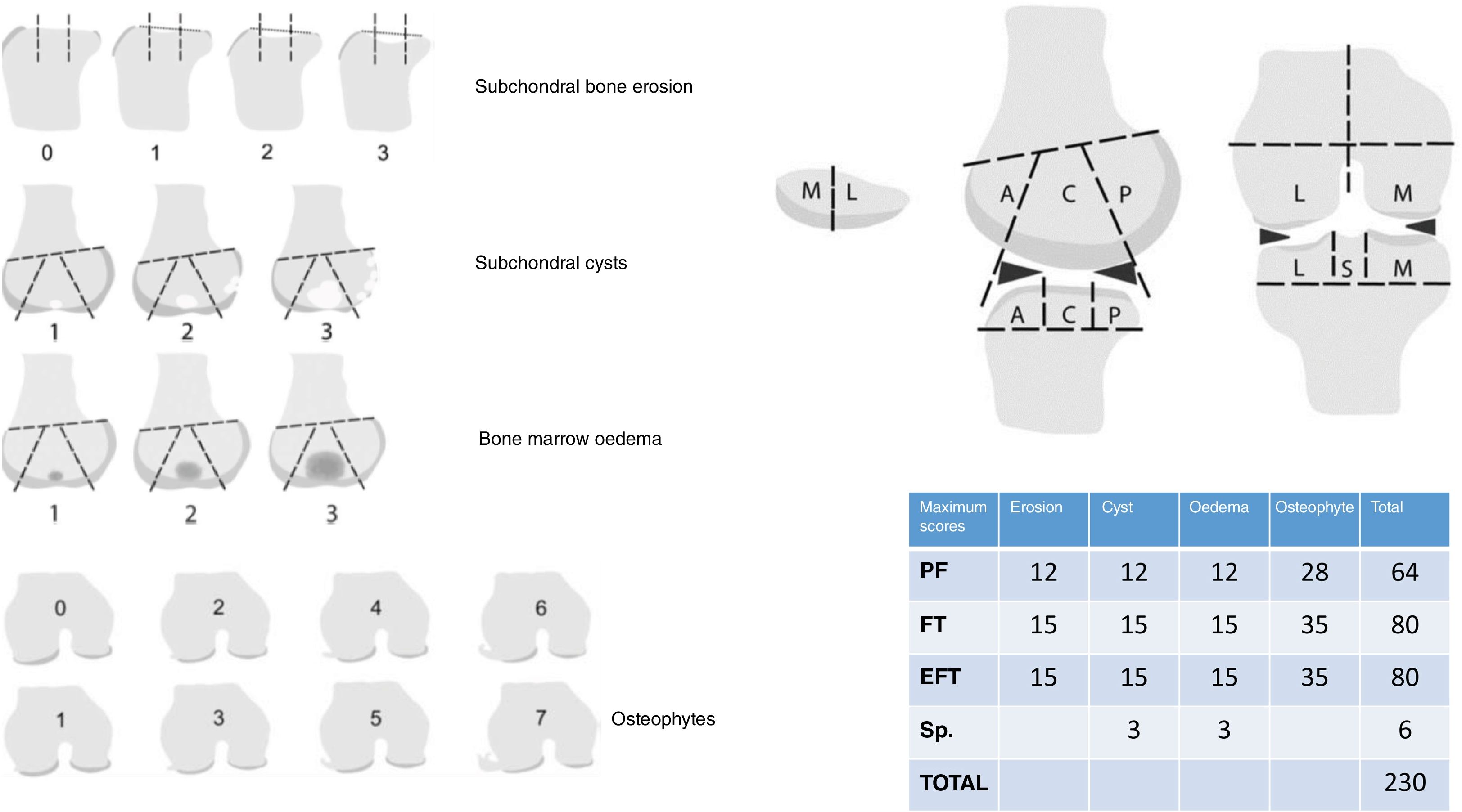 0 1 2 3

Subchondral bone erosion

1 2 3

Subchondral cysts

1 2 3

Bone marrow oedema

0 2 4 6

1 3 5 7

Osteophytes

M L

A C P

A C P

L M

L S M

| Maximum scores | Erosion | Cyst | Oedema | Osteophyte | Total |
|---|---|---|---|---|---|
| PF | 12 | 12 | 12 | 28 | 64 |
| FT | 15 | 15 | 15 | 35 | 80 |
| EFT | 15 | 15 | 15 | 35 | 80 |
| Sp. | | 3 | 3 | | 6 |
| TOTAL | | | | | 230 |